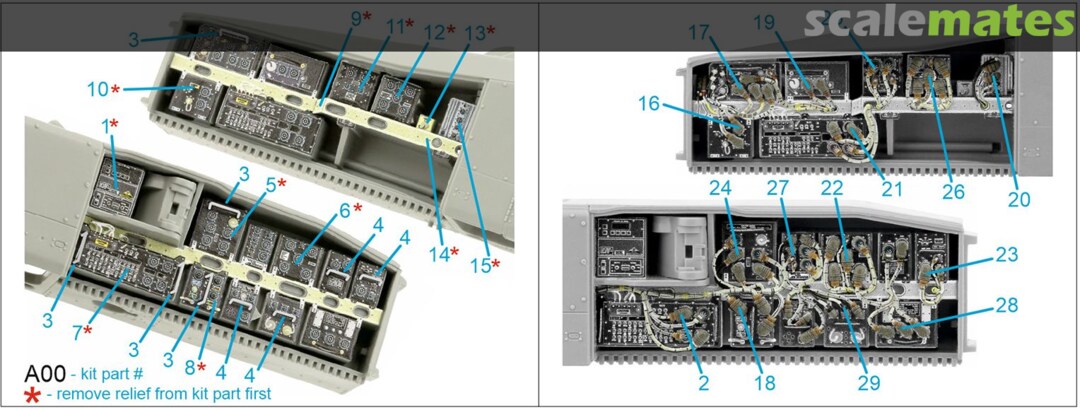 scalemates

3
9*
11*
12*
13*
10*
1*
3
5*
6*
4
4
14*
15*
3
7*
3
3
8*
4
4
A00 - kit part #
* - remove relief from kit part first

17
19
16
21
26
20
24
27
22
23
28
2
18
29