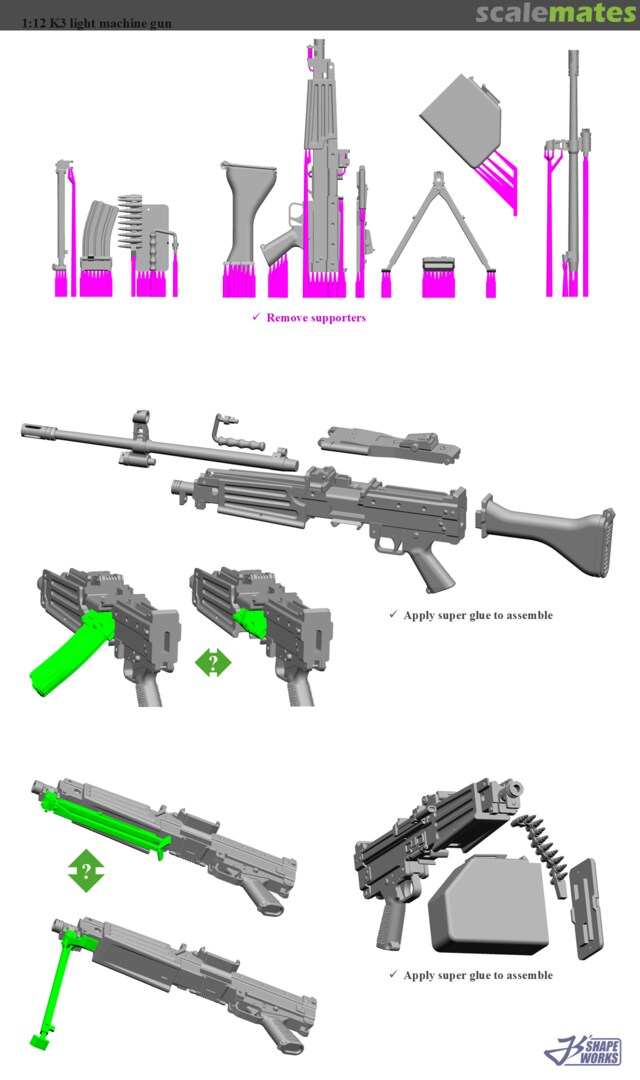 1:12 K3 light machine gun

scalemates

✓ Remove supporters

✓ Apply super glue to assemble

?

?

✓ Apply super glue to assemble

SHAPE WORKS