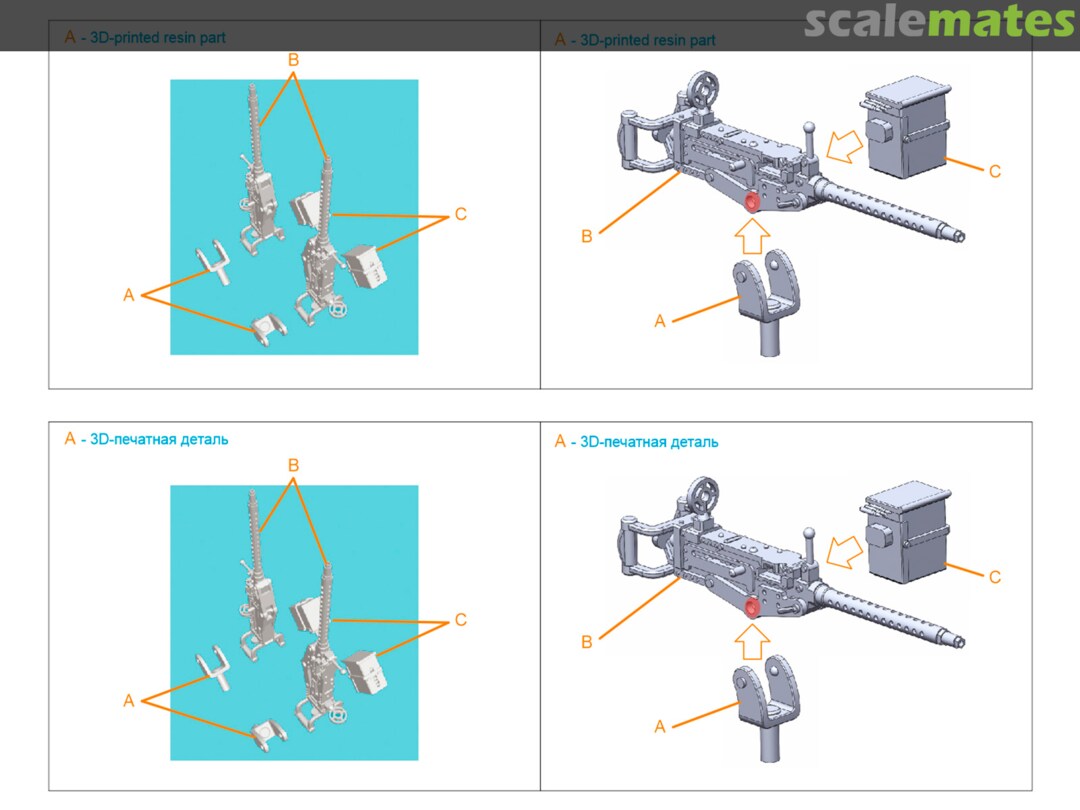 scalemates

A - 3D-printed resin part

B

C

A

A - 3D-printed resin part

C

B

A

A - 3D-печатная деталь

B

C

A

A - 3D-печатная деталь

C

B

A