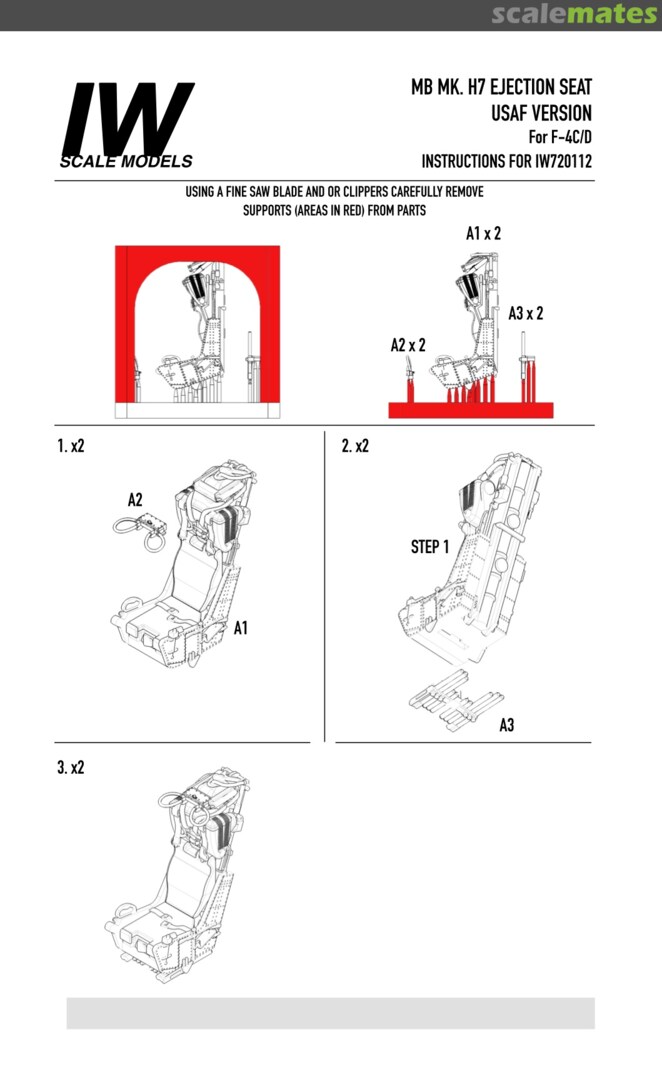 scalemates

IW
SCALE MODELS

MB MK. H7 EJECTION SEAT
USAF VERSION
For F-4C/D
INSTRUCTIONS FOR IW720112

USING A FINE SAW BLADE AND OR CLIPPERS CAREFULLY REMOVE SUPPORTS (AREAS IN RED) FROM PARTS

A1 x 2

A3 x 2

A2 x 2

1. x2

A2

A1

2. x2

STEP 1

A3

3. x2