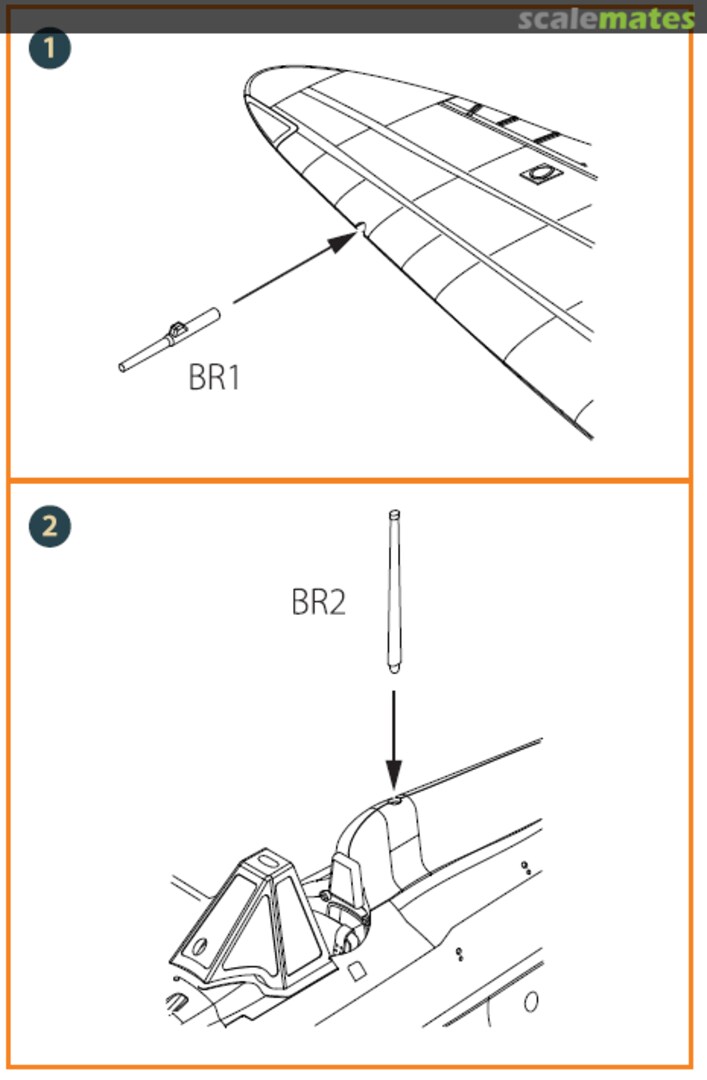 scalemates

1

BR1

2

BR2