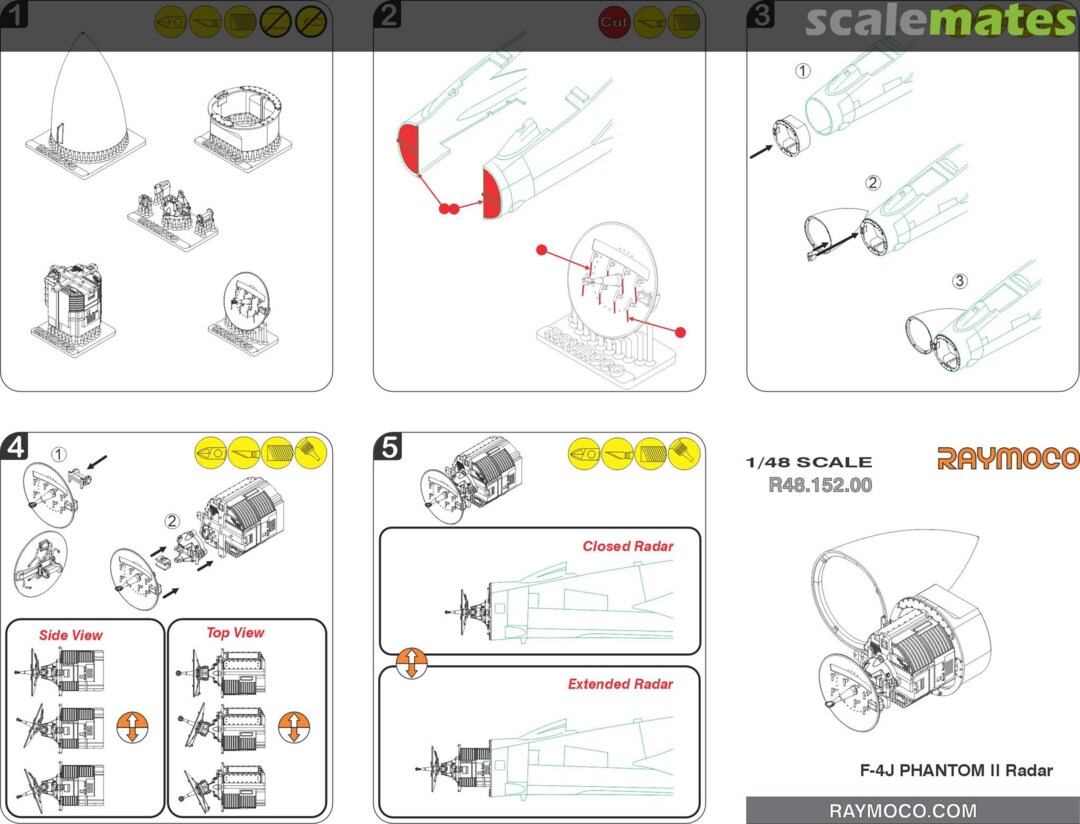 1

2

Cut

3

scalemates

①

②

③

4

①

②

Side View

Top View

5

Closed Radar

Extended Radar

1/48 SCALE

R48.152.00

RAYMOCO

F-4J PHANTOM II Radar

RAYMOCO.COM