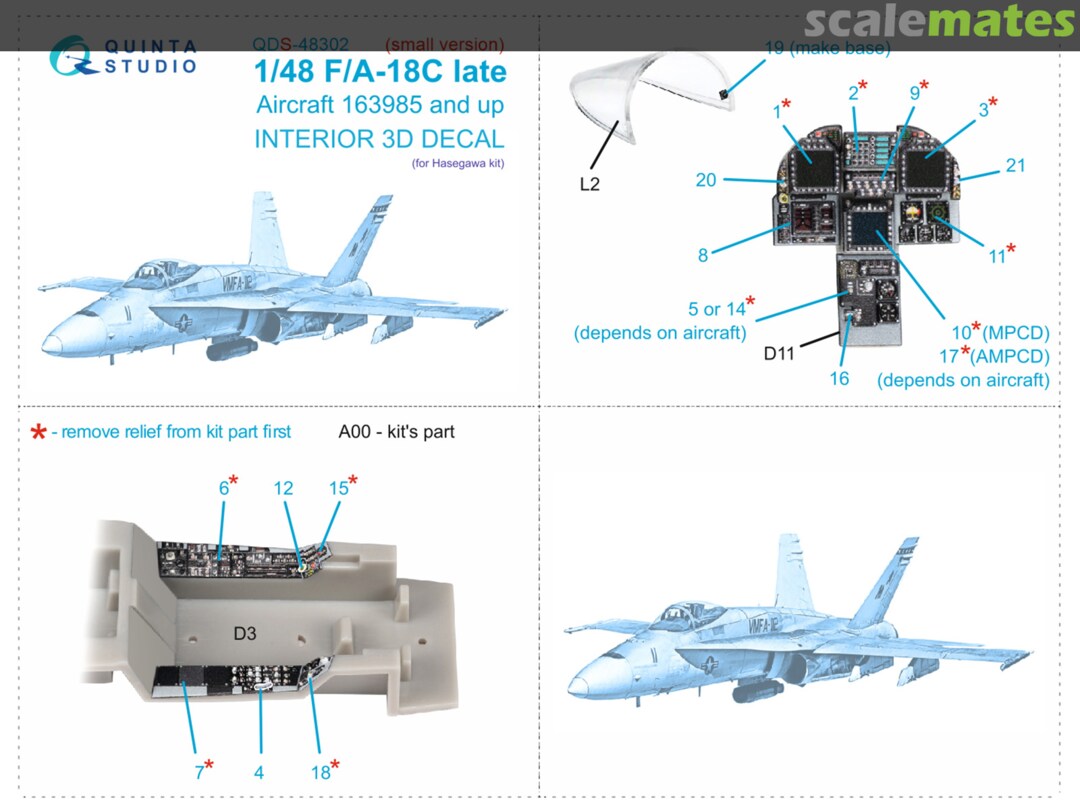 scalemates

QUINTA STUDIO

QDS-48302 (small version)
1/48 F/A-18C late
Aircraft 163985 and up
INTERIOR 3D DECAL
(for Hasegawa kit)

VMFA-112

19 (make base)
L2
1*
2*
9*
3*
20
21
8
11*
5 or 14*
(depends on aircraft)
D11
16
10*(MPCD)
17*(AMPCD)
(depends on aircraft)

* - remove relief from kit part first
A00 - kit's part

6*
12
15*
D3
7*
4
18*

VMFA-112