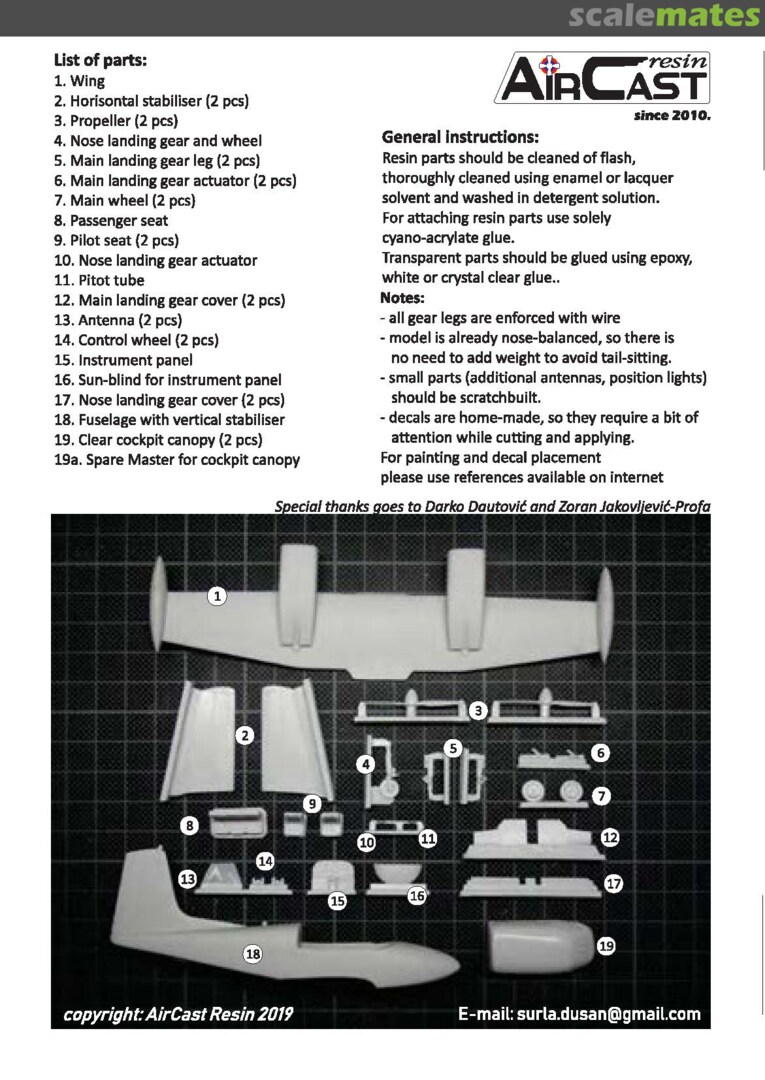 scalemates

List of parts:
1. Wing
2. Horisontal stabiliser (2 pcs)
3. Propeller (2 pcs)
4. Nose landing gear and wheel
5. Main landing gear leg (2 pcs)
6. Main landing gear actuator (2 pcs)
7. Main wheel (2 pcs)
8. Passenger seat
9. Pilot seat (2 pcs)
10. Nose landing gear actuator
11. Pitot tube
12. Main landing gear cover (2 pcs)
13. Antenna (2 pcs)
14. Control wheel (2 pcs)
15. Instrument panel
16. Sun-blind for instrument panel
17. Nose landing gear cover (2 pcs)
18. Fuselage with vertical stabiliser
19. Clear cockpit canopy (2 pcs)
19a. Spare Master for cockpit canopy

AirCast resin
since 2010.

General instructions:
Resin parts should be cleaned of flash, thoroughly cleaned using enamel or lacquer solvent and washed in detergent solution.
For attaching resin parts use solely cyano-acrylate glue.
Transparent parts should be glued using epoxy, white or crystal clear glue..
Notes:
- all gear legs are enforced with wire
- model is already nose-balanced, so there is no need to add weight to avoid tail-sitting.
- small parts (additional antennas, position lights) should be scratchbuilt.
- decals are home-made, so they require a bit of attention while cutting and applying.
For painting and decal placement please use references available on internet

Special thanks goes to Darko Dautović and Zoran Jakovljević-Profa

1
2
3
4
5
6
7
8
9
10
11
12
13
14
15
16
17
18
19

copyright: AirCast Resin 2019
E-mail: surla.dusan@gmail.com