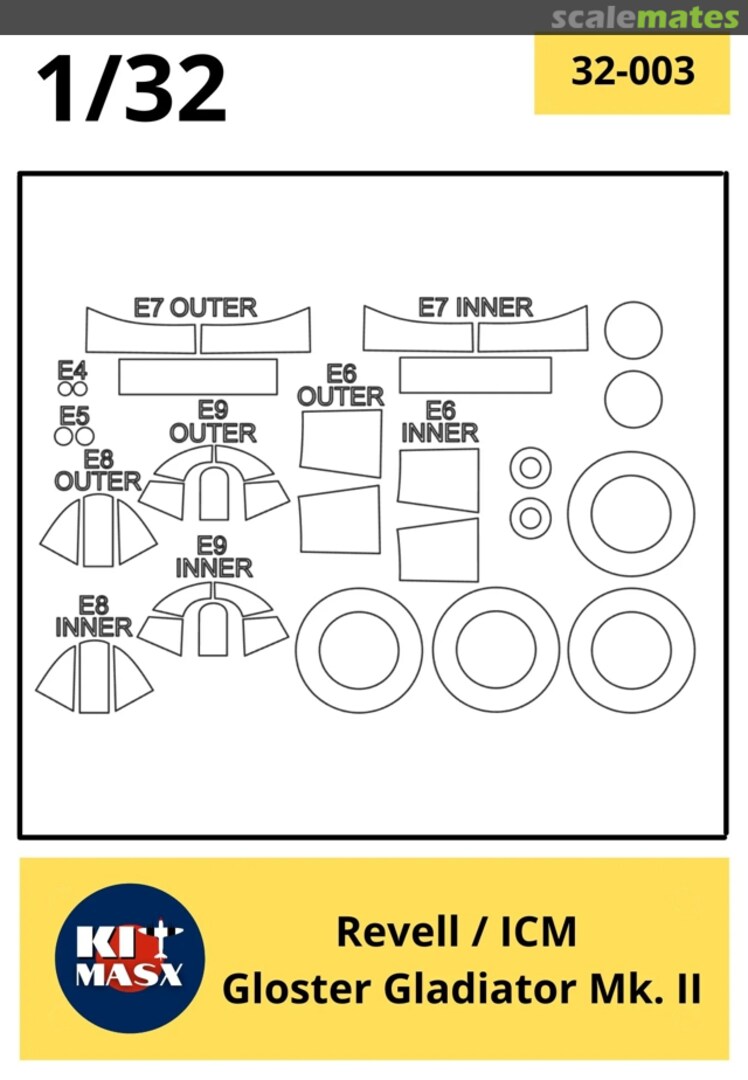 scalemates

1/32

32-003

E7 OUTER

E7 INNER

E4

E5

E6 OUTER

E9 OUTER

E6 INNER

E8 OUTER

E9 INNER

E8 INNER

KIT MASX

Revell / ICM
Gloster Gladiator Mk. II