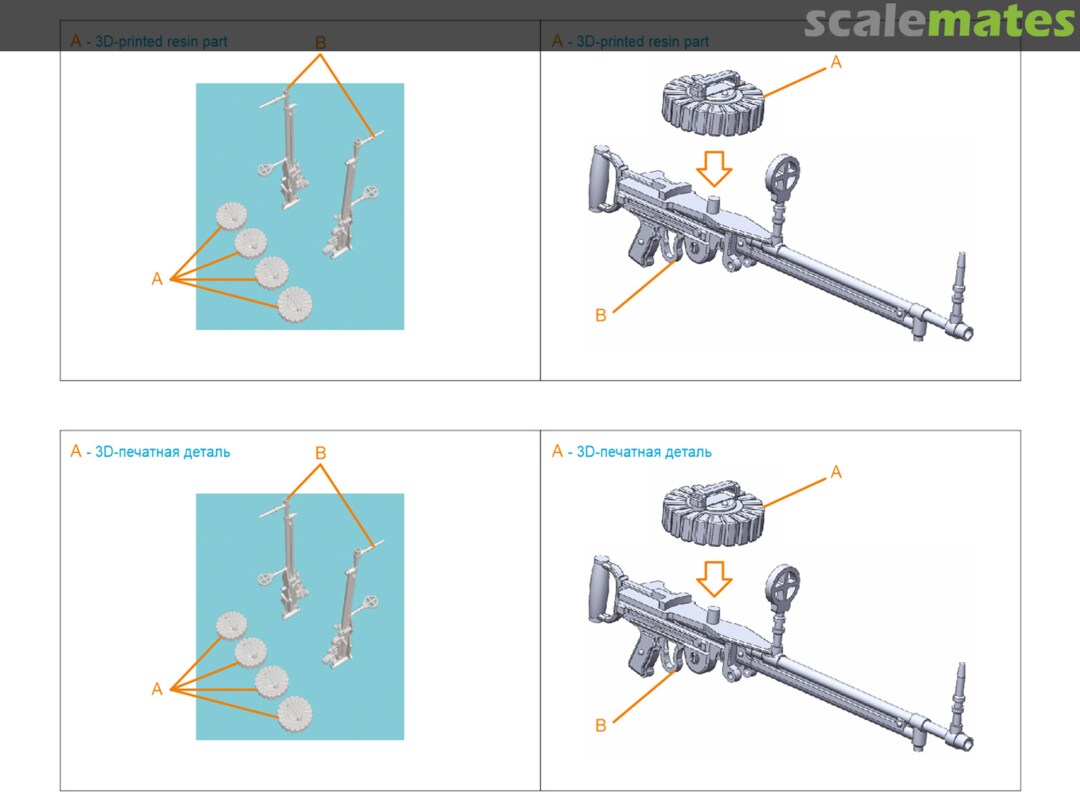 scalemates

A - 3D-printed resin part

B

A

A - 3D-printed resin part

A

B

A - 3D-печатная деталь

B

A

A - 3D-печатная деталь

A

B