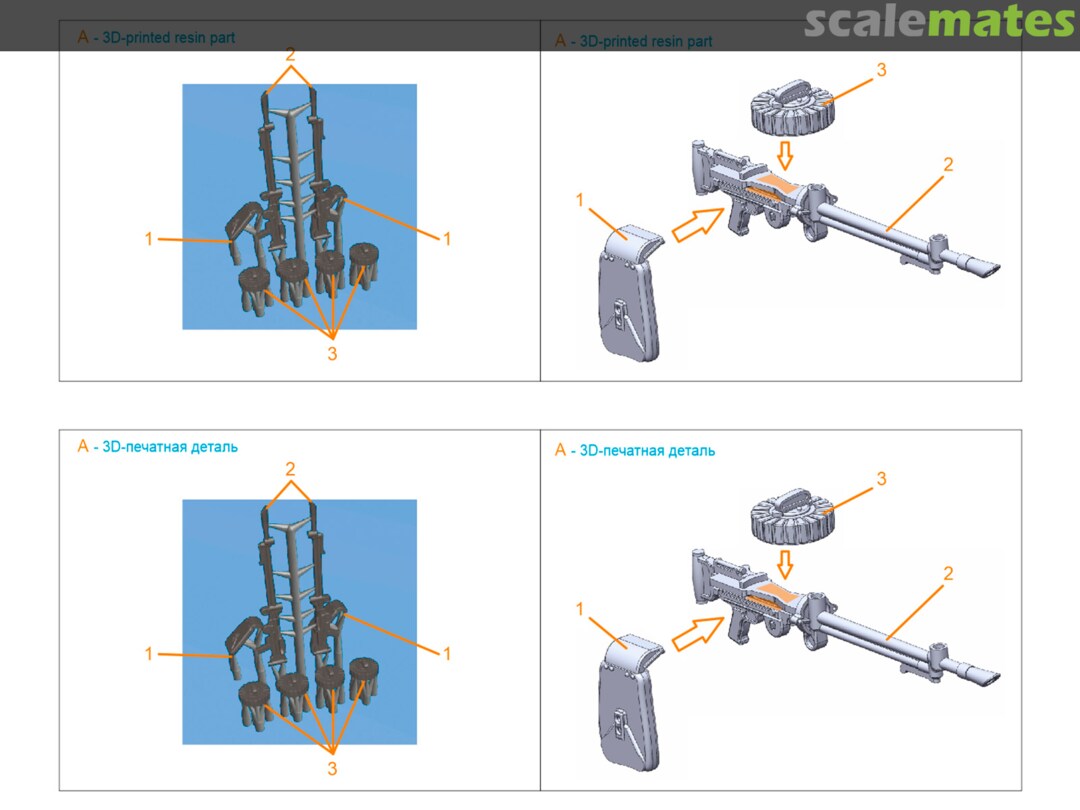 scalemates

A - 3D-printed resin part

2

1

1

3

A - 3D-printed resin part

3

2

1

A - 3D-печатная деталь

2

1

1

3

A - 3D-печатная деталь

3

2

1