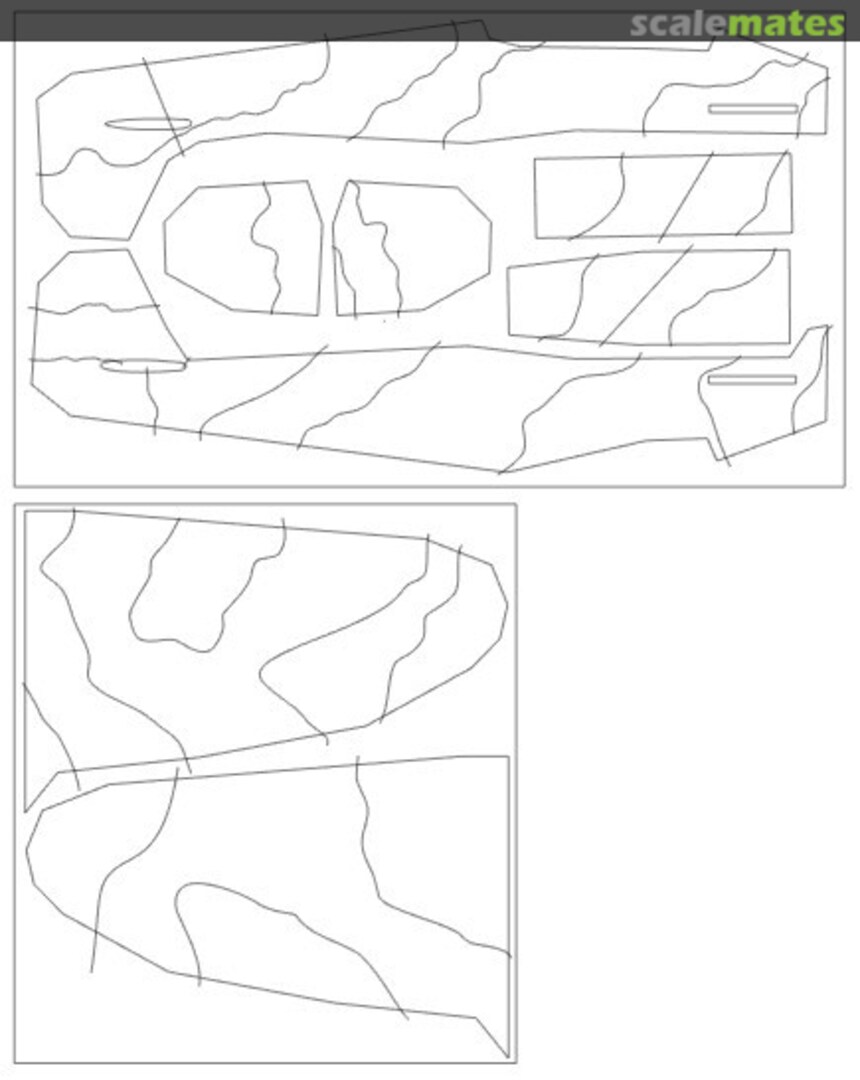 scalemates