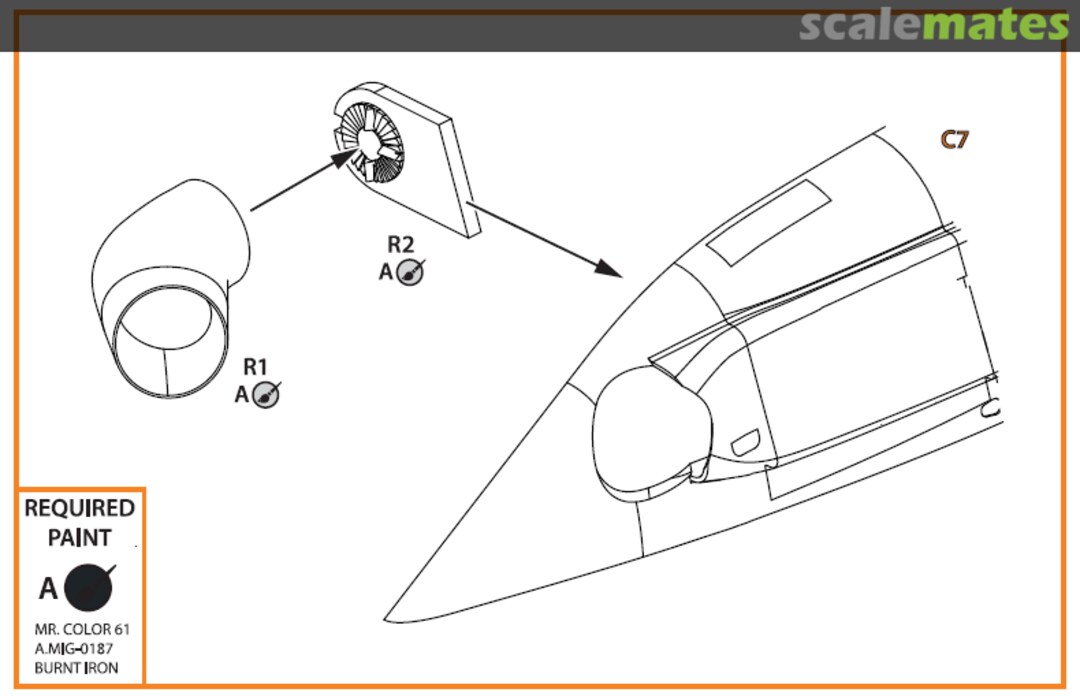 scalemates

C7

R2
A

R1
A

REQUIRED PAINT

A

MR. COLOR 61
A.MIG-0187
BURNT IRON