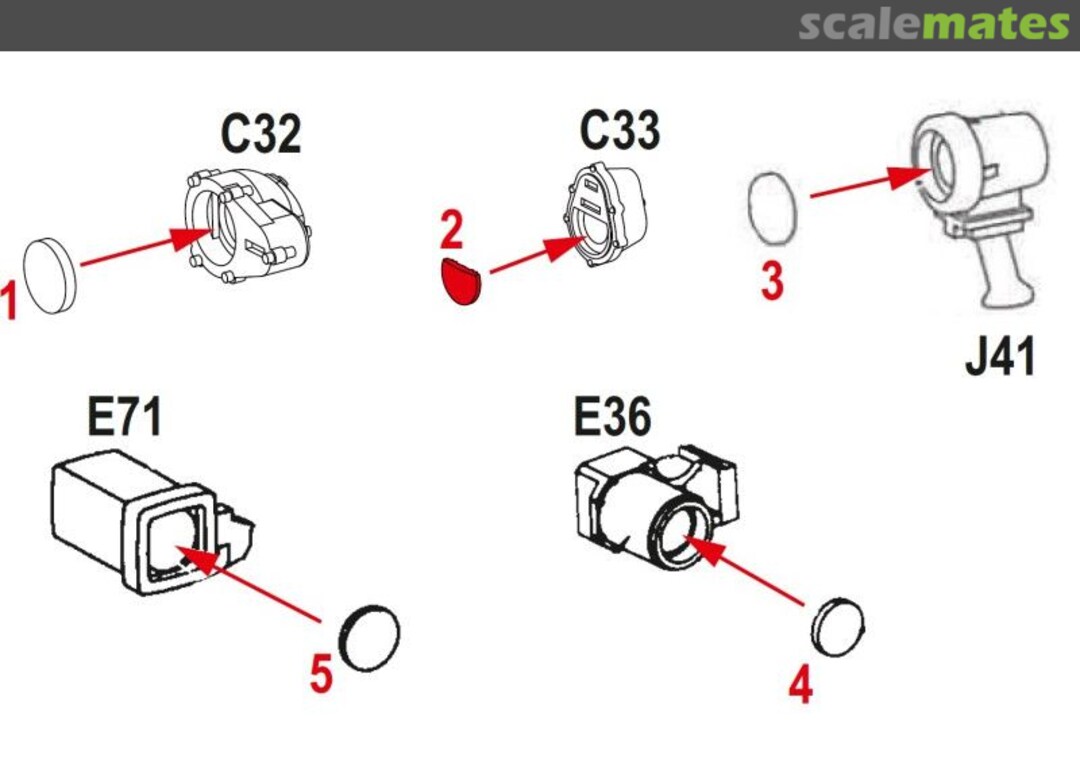 scalemates

C32

1

C33

2

3

J41

E71

5

E36

4