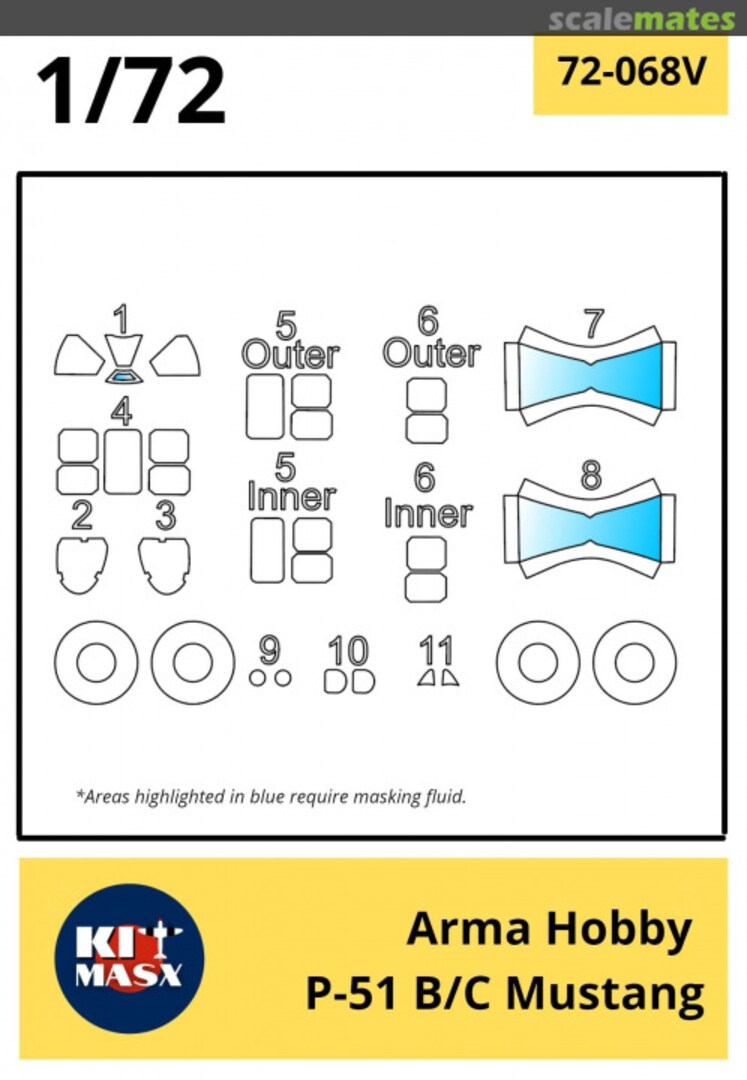 scalemates

1/72

72-068V

1

5
Outer

6
Outer

7

4

5
Inner

6
Inner

8

2

3

9

10

11

*Areas highlighted in blue require masking fluid.

KIT MASX

Arma Hobby
P-51 B/C Mustang