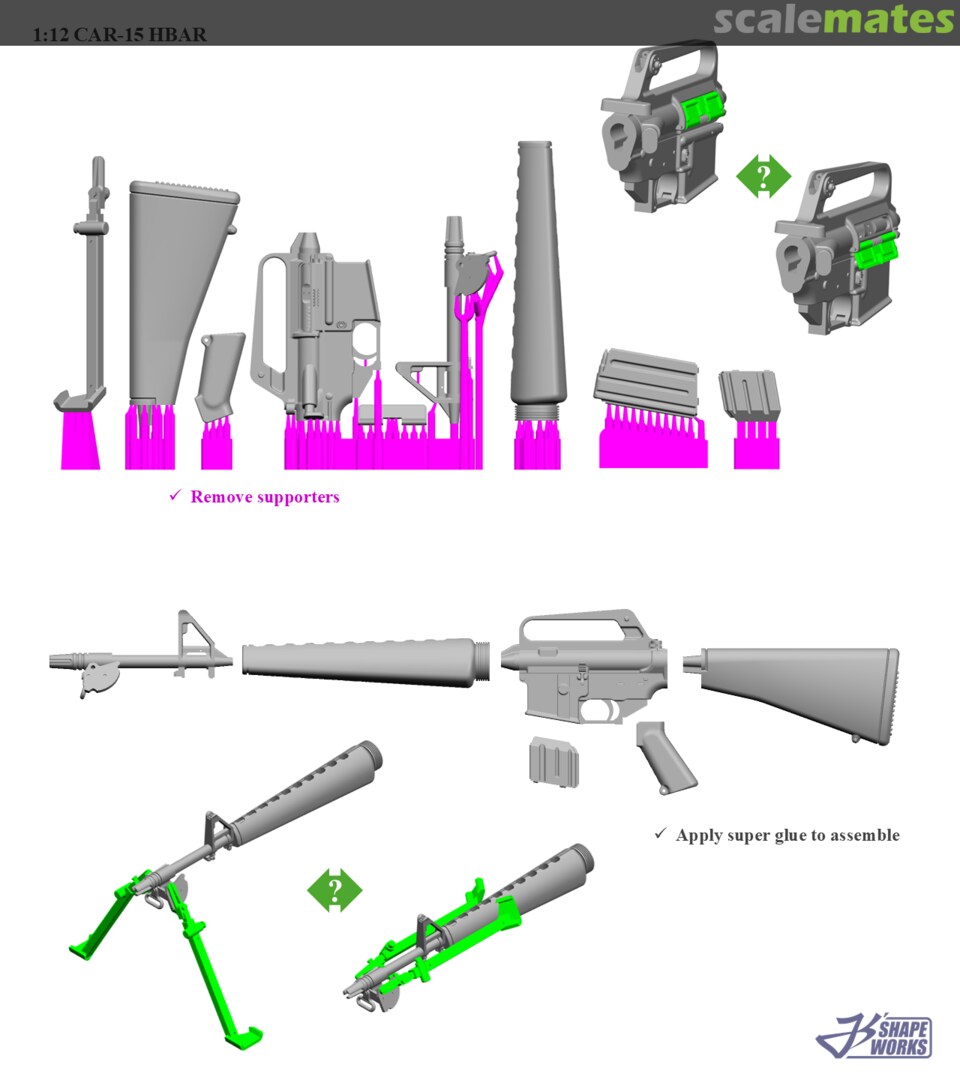 1:12 CAR-15 HBAR

scalemates

?

✓ Remove supporters

✓ Apply super glue to assemble

?

SHAPE WORKS