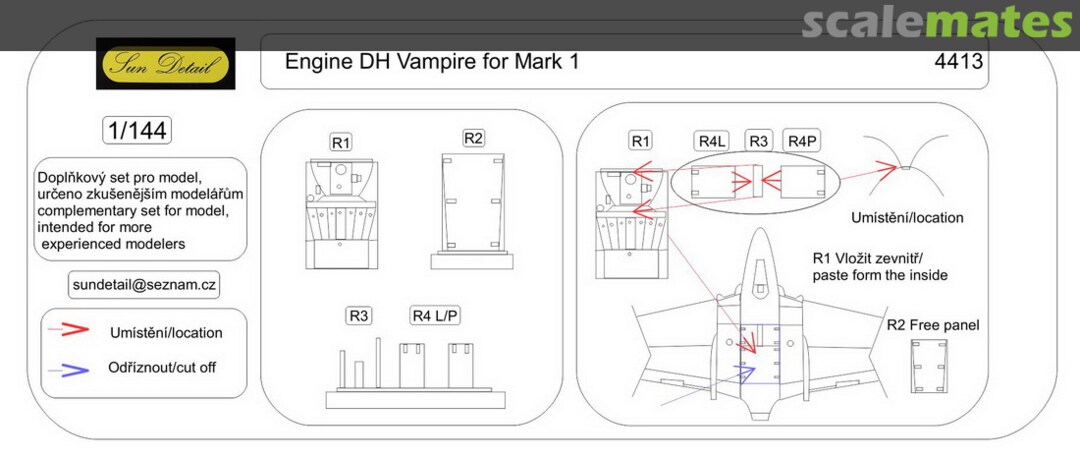 scalemates

Sun Detail

Engine DH Vampire for Mark 1

4413

1/144

Doplňkový set pro model, určeno zkušenějším modelářům complementary set for model, intended for more experienced modelers

sundetail@seznam.cz

Umístění/location

Odříznout/cut off

R1

R2

R3

R4 L/P

R1

R4L

R3

R4P

Umístění/location

R1 Vložit zevnitř/ paste form the inside

R2 Free panel