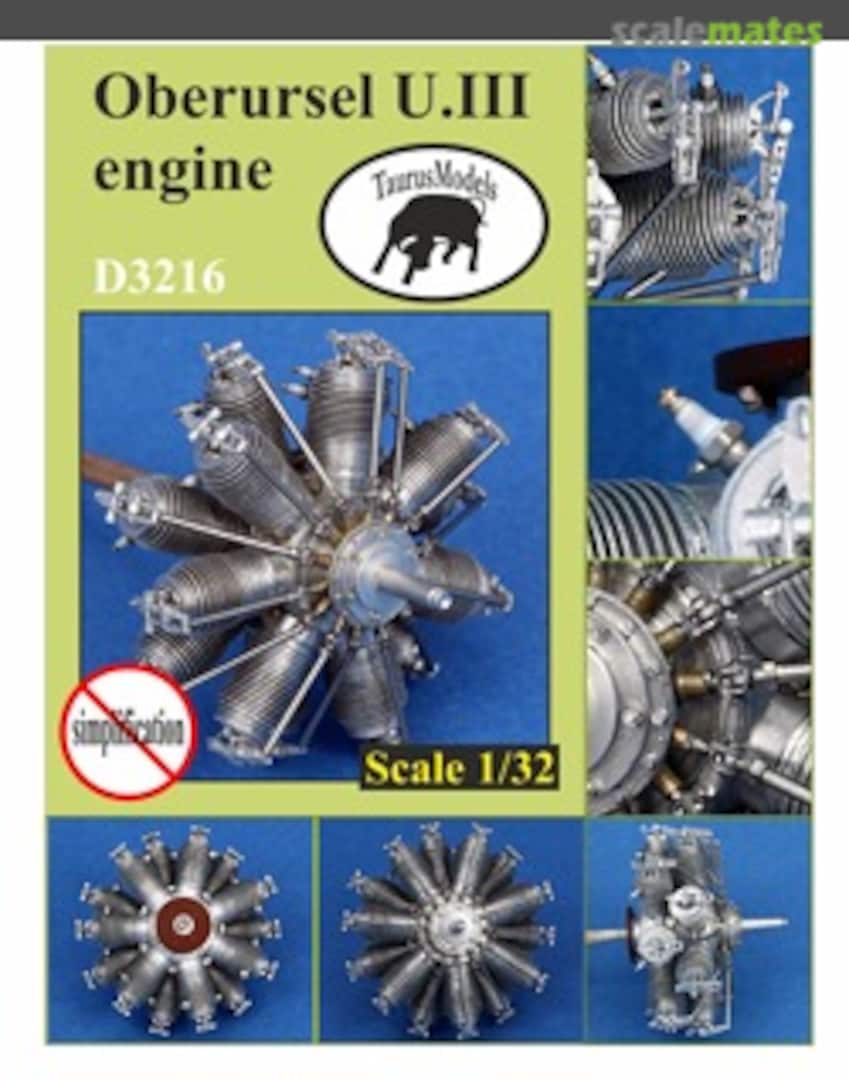 scalemates

Oberursel U.III engine

TaurusModels

D3216

simplification

Scale 1/32