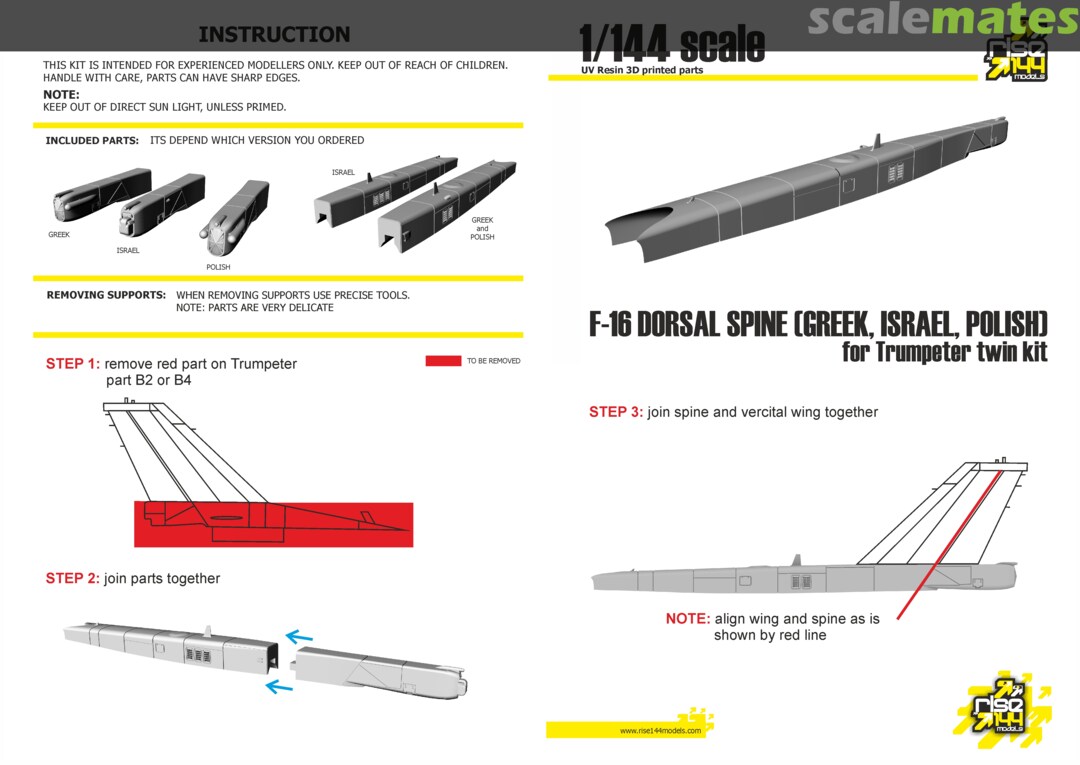 INSTRUCTION

THIS KIT IS INTENDED FOR EXPERIENCED MODELLERS ONLY. KEEP OUT OF REACH OF CHILDREN. HANDLE WITH CARE, PARTS CAN HAVE SHARP EDGES.

NOTE:
KEEP OUT OF DIRECT SUN LIGHT, UNLESS PRIMED.

INCLUDED PARTS: ITS DEPEND WHICH VERSION YOU ORDERED

GREEK
ISRAEL
POLISH
ISRAEL
GREEK and POLISH

REMOVING SUPPORTS: WHEN REMOVING SUPPORTS USE PRECISE TOOLS. NOTE: PARTS ARE VERY DELICATE

STEP 1: remove red part on Trumpeter part B2 or B4

TO BE REMOVED

STEP 2: join parts together

scalemates

1/144 scale
UV Resin 3D printed parts

rise 144 models

F-16 DORSAL SPINE (GREEK, ISRAEL, POLISH)
for Trumpeter twin kit

STEP 3: join spine and vercital wing together

NOTE: align wing and spine as is shown by red line

www.rise144models.com

rise 144 models