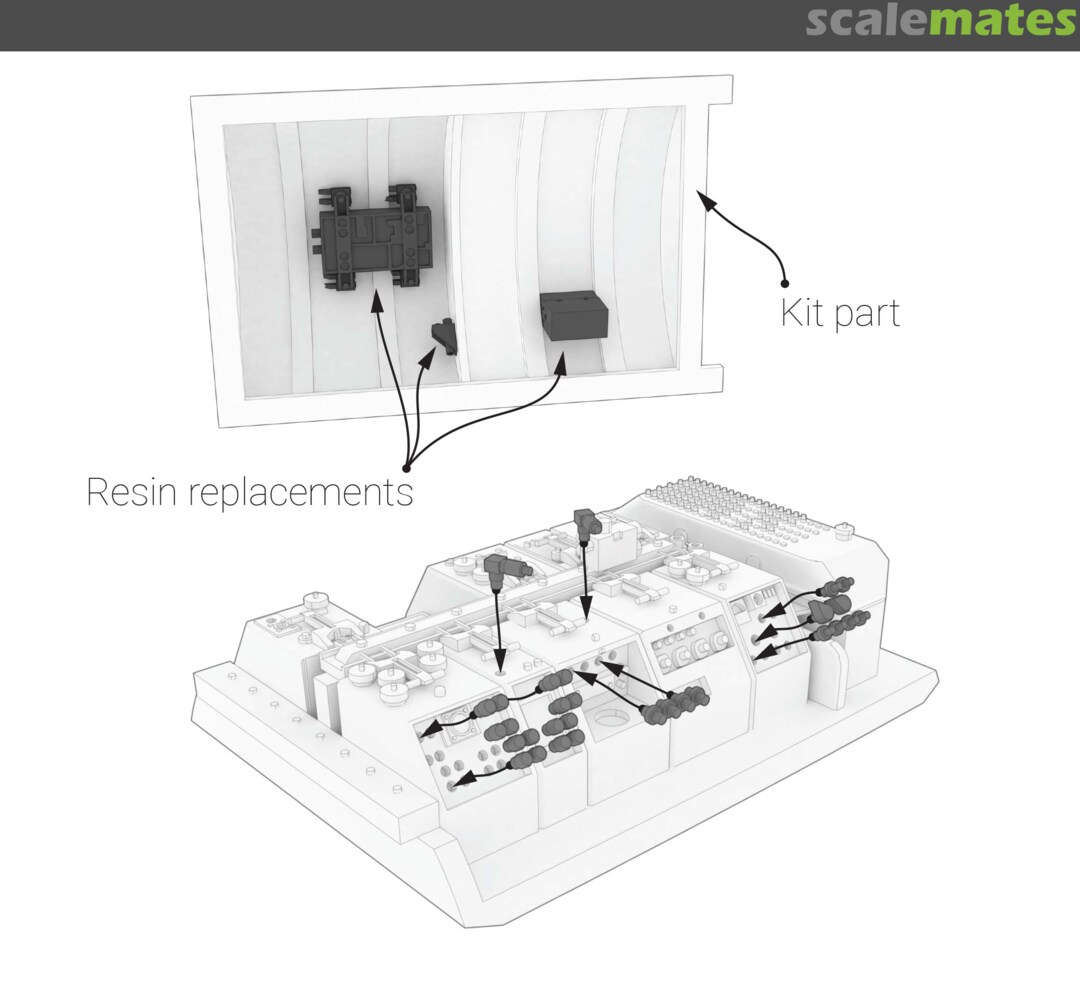 scalemates

Kit part

Resin replacements