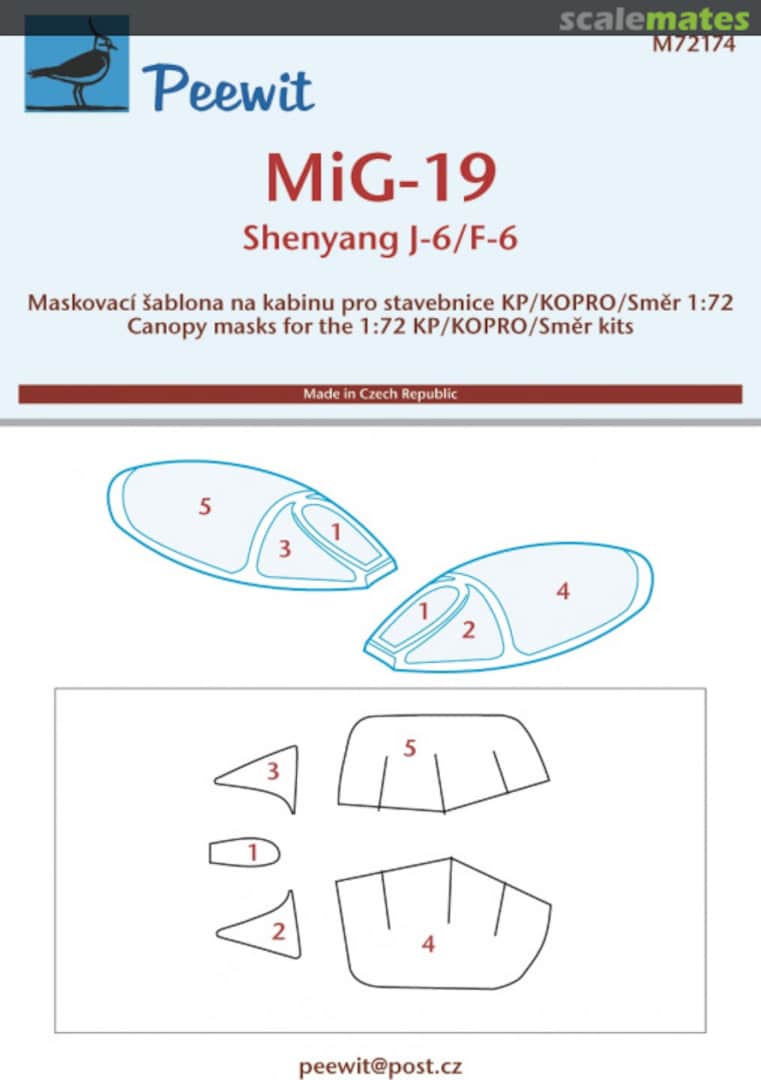 scalemates
M72174

Peewit

MiG-19
Shenyang J-6/F-6

Maskovací šablona na kabinu pro stavebnice KP/KOPRO/Směr 1:72
Canopy masks for the 1:72 KP/KOPRO/Směr kits

Made in Czech Republic

5
3
1
1
2
4

3
5
1
2
4

peewit@post.cz