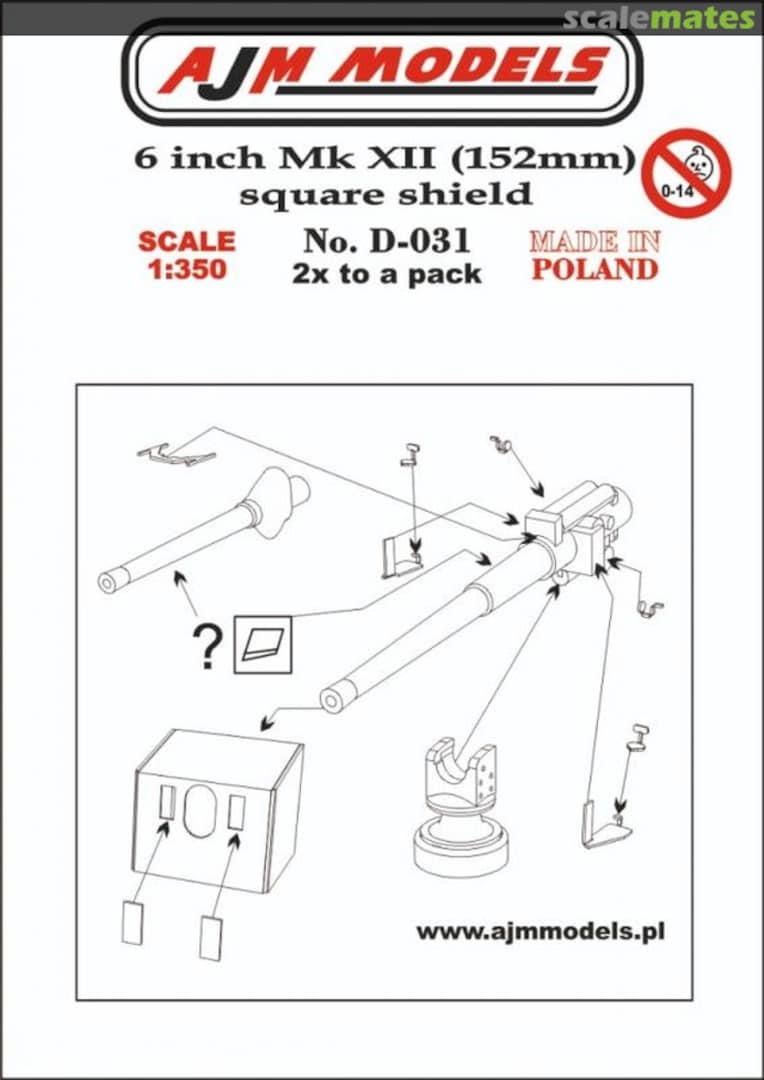 scalemates

AJM MODELS

6 inch Mk XII (152mm)
square shield

0-14

SCALE
1:350

No. D-031
2x to a pack

MADE IN
POLAND

?

www.ajmmodels.pl