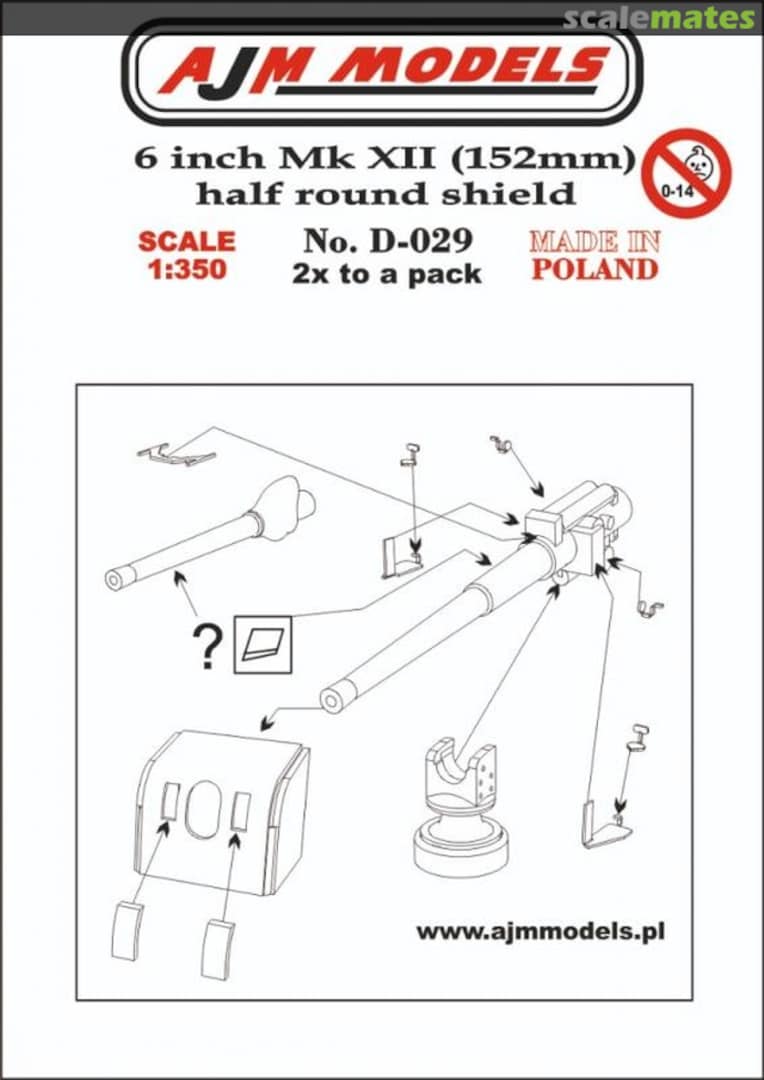 scalemates

AJM MODELS

6 inch Mk XII (152mm) half round shield

0-14

SCALE 1:350

No. D-029
2x to a pack

MADE IN POLAND

?

www.ajmmodels.pl