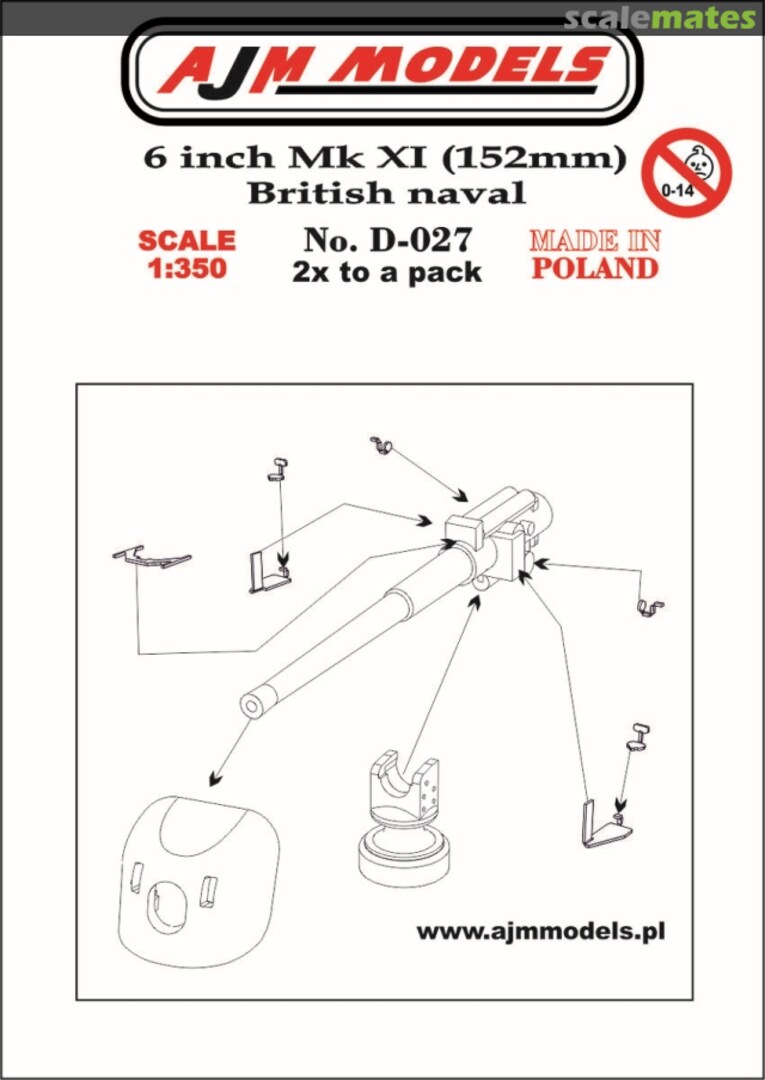 scalemates

AJM MODELS

6 inch Mk XI (152mm)
British naval

0-14

SCALE
1:350

No. D-027
2x to a pack

MADE IN
POLAND

www.ajmmodels.pl