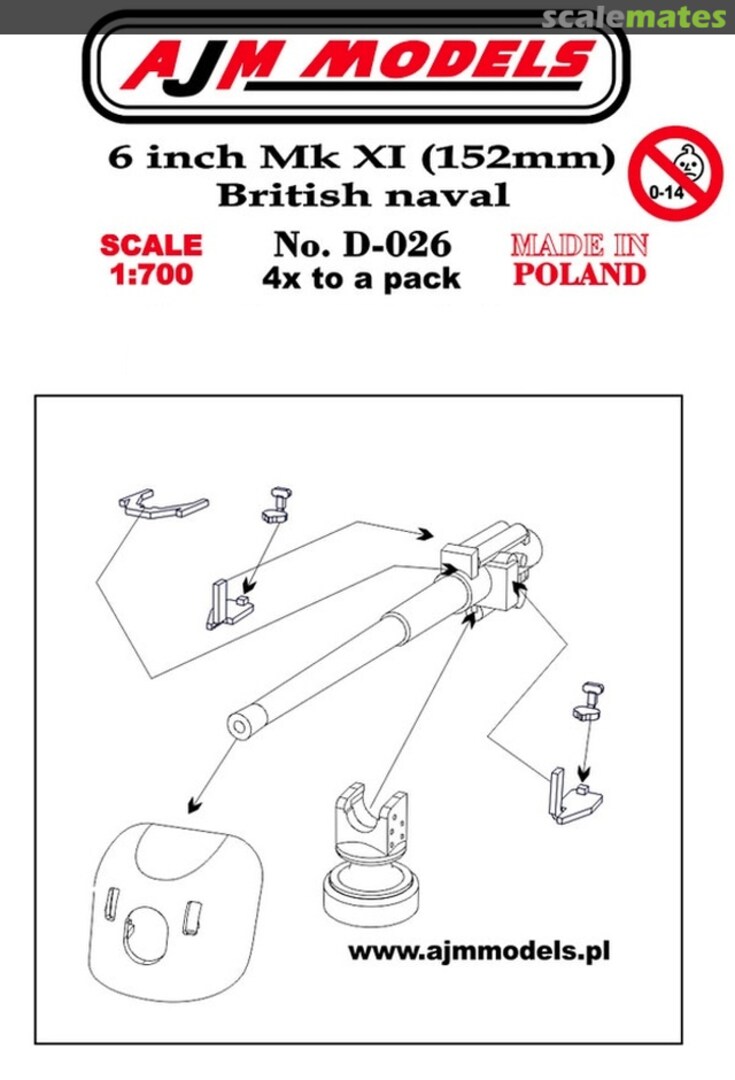 scalemates

AJM MODELS

6 inch Mk XI (152mm)
British naval

0-14

SCALE
1:700

No. D-026
4x to a pack

MADE IN
POLAND

www.ajmmodels.pl