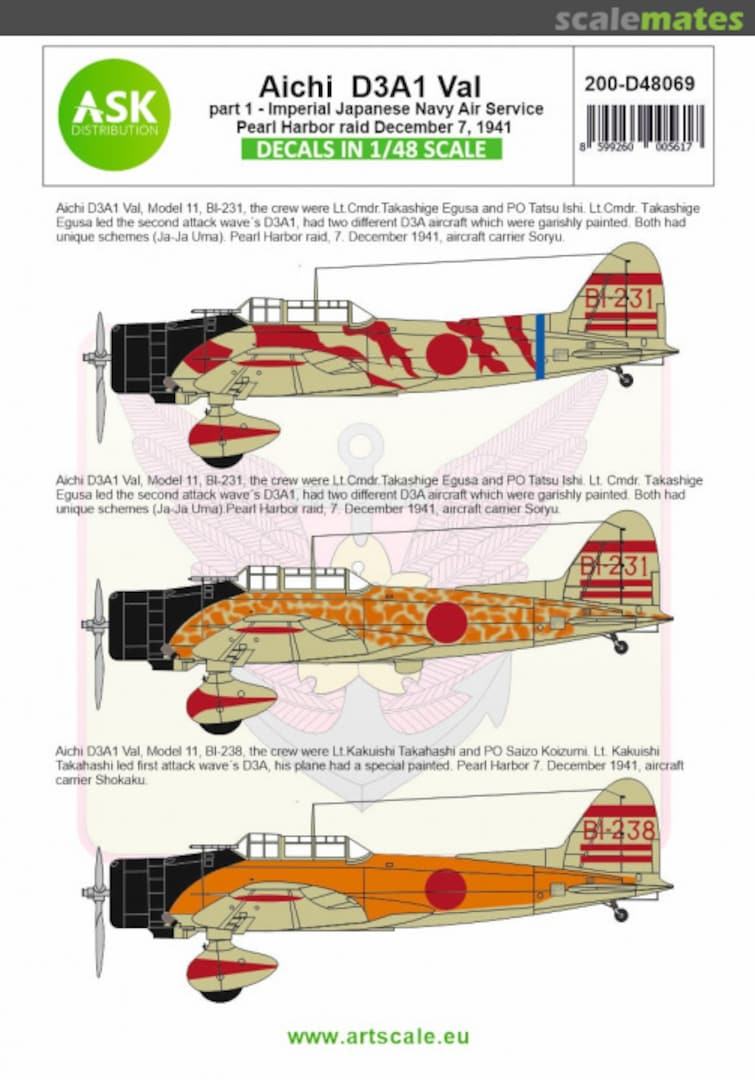 scalemates

ASK DISTRIBUTION

Aichi D3A1 Val
part 1 - Imperial Japanese Navy Air Service
Pearl Harbor raid December 7, 1941
DECALS IN 1/48 SCALE

200-D48069

8 599260 005617

Aichi D3A1 Val, Model 11, BI-231, the crew were Lt.Cmdr.Takashige Egusa and PO Tatsu Ishi. Lt.Cmdr. Takashige Egusa led the second attack wave´s D3A1, had two different D3A aircraft which were garishly painted. Both had unique schemes (Ja-Ja Uma). Pearl Harbor raid, 7. December 1941, aircraft carrier Soryu.

BI-231

Aichi D3A1 Val, Model 11, BI-231, the crew were Lt.Cmdr.Takashige Egusa and PO Tatsu Ishi. Lt. Cmdr. Takashige Egusa led the second attack wave´s D3A1, had two different D3A aircraft which were garishly painted. Both had unique schemes (Ja-Ja Uma).Pearl Harbor raid, 7. December 1941, aircraft carrier Soryu.

BI-231

Aichi D3A1 Val, Model 11, BI-238, the crew were Lt.Kakuishi Takahashi and PO Saizo Koizumi. Lt. Kakuishi Takahashi led first attack wave´s D3A, his plane had a special painted. Pearl Harbor 7. December 1941, aircraft carrier Shokaku.

BI-238

www.artscale.eu