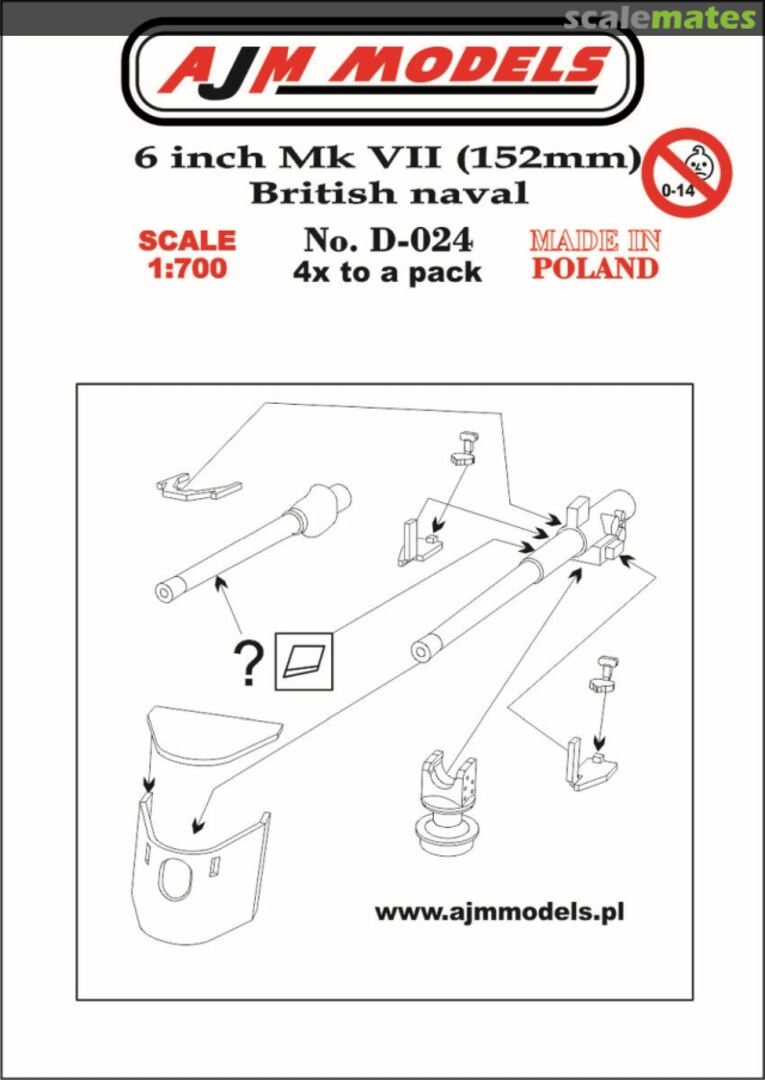 scalemates

AJM MODELS

6 inch Mk VII (152mm)
British naval

0-14

SCALE
1:700

No. D-024
4x to a pack

MADE IN
POLAND

?

www.ajmmodels.pl