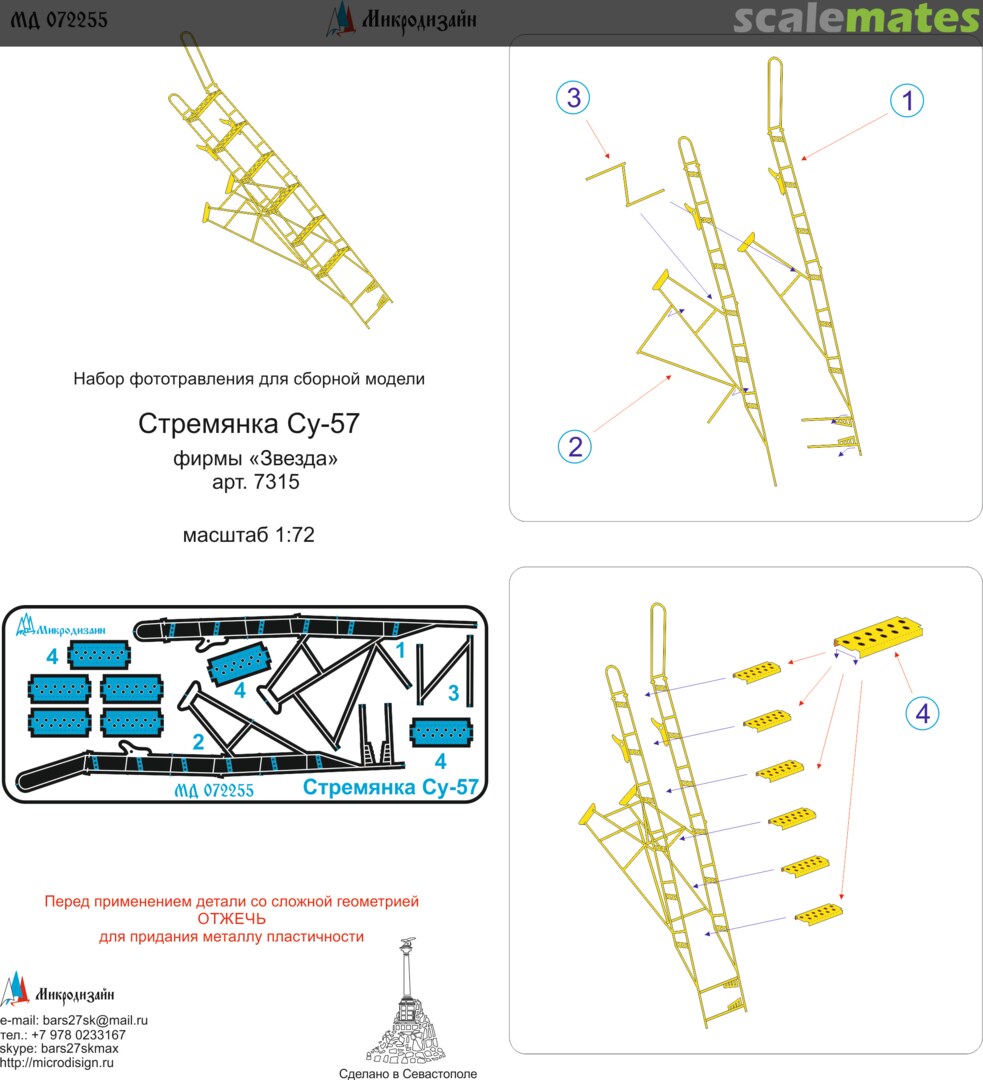 МД 072255
Микродизайн
scalemates

Набор фототравления для сборной модели

Стремянка Су-57

фирмы «Звезда»
арт. 7315

масштаб 1:72

3
1
2

Микродизайн
4
4
1
3
2
4
МД 072255
Стремянка Су-57

4

Перед применением детали со сложной геометрией
ОТЖЕЧЬ
для придания металлу пластичности

Микродизайн
e-mail: bars27sk@mail.ru
тел.: +7 978 0233167
skype: bars27skmax
http://microdisign.ru

Сделано в Севастополе