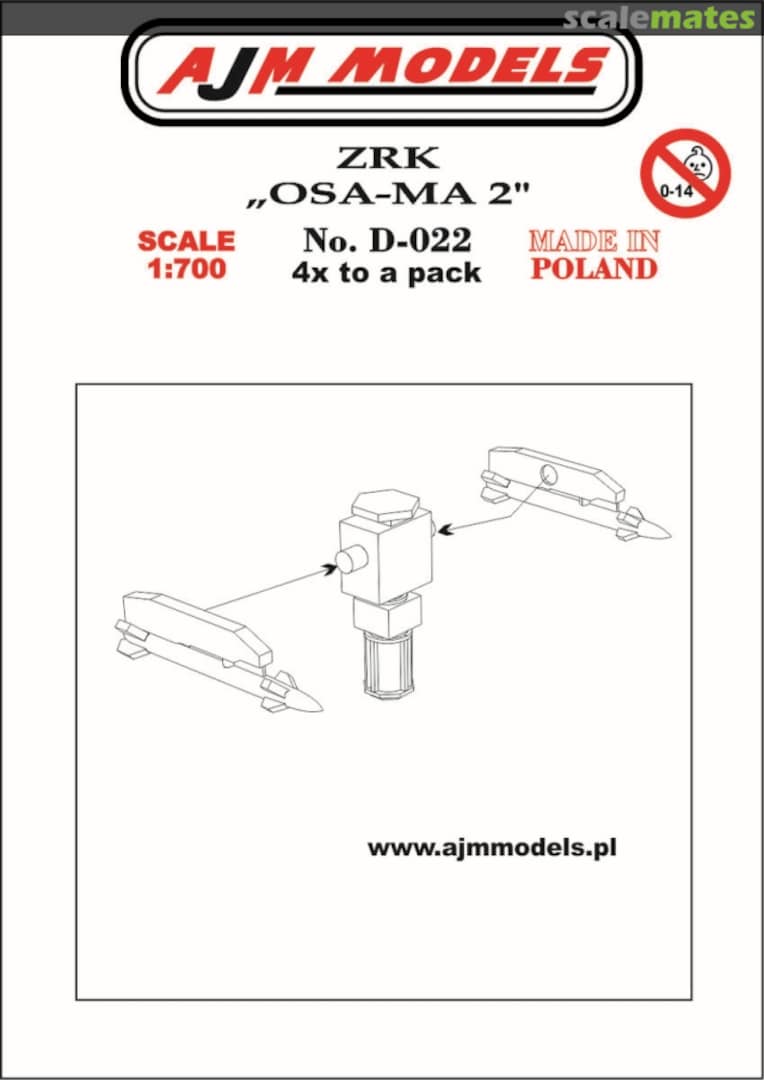 scalemates

AJM MODELS

ZRK
„OSA-MA 2"

0-14

SCALE
1:700

No. D-022
4x to a pack

MADE IN
POLAND

www.ajmmodels.pl