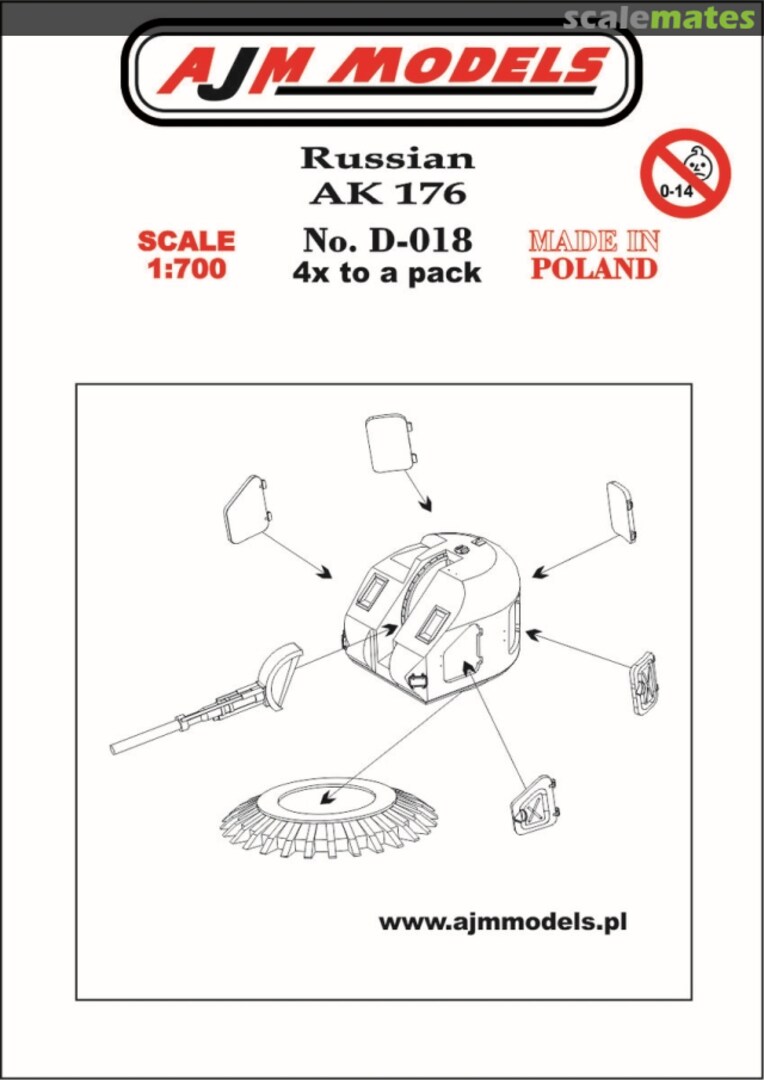 scalemates

AJM MODELS

Russian
AK 176

0-14

SCALE
1:700

No. D-018
4x to a pack

MADE IN
POLAND

www.ajmmodels.pl