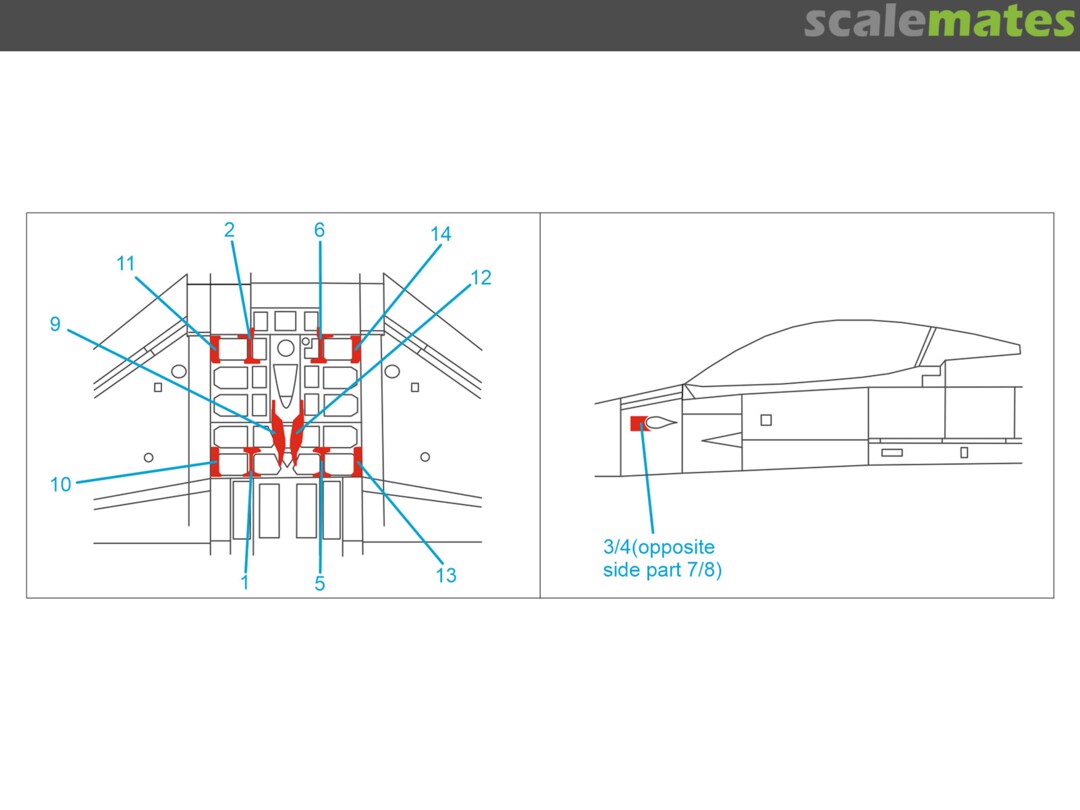 scalemates

2
6
14
11
12
9
10
1
5
13

3/4(opposite side part 7/8)