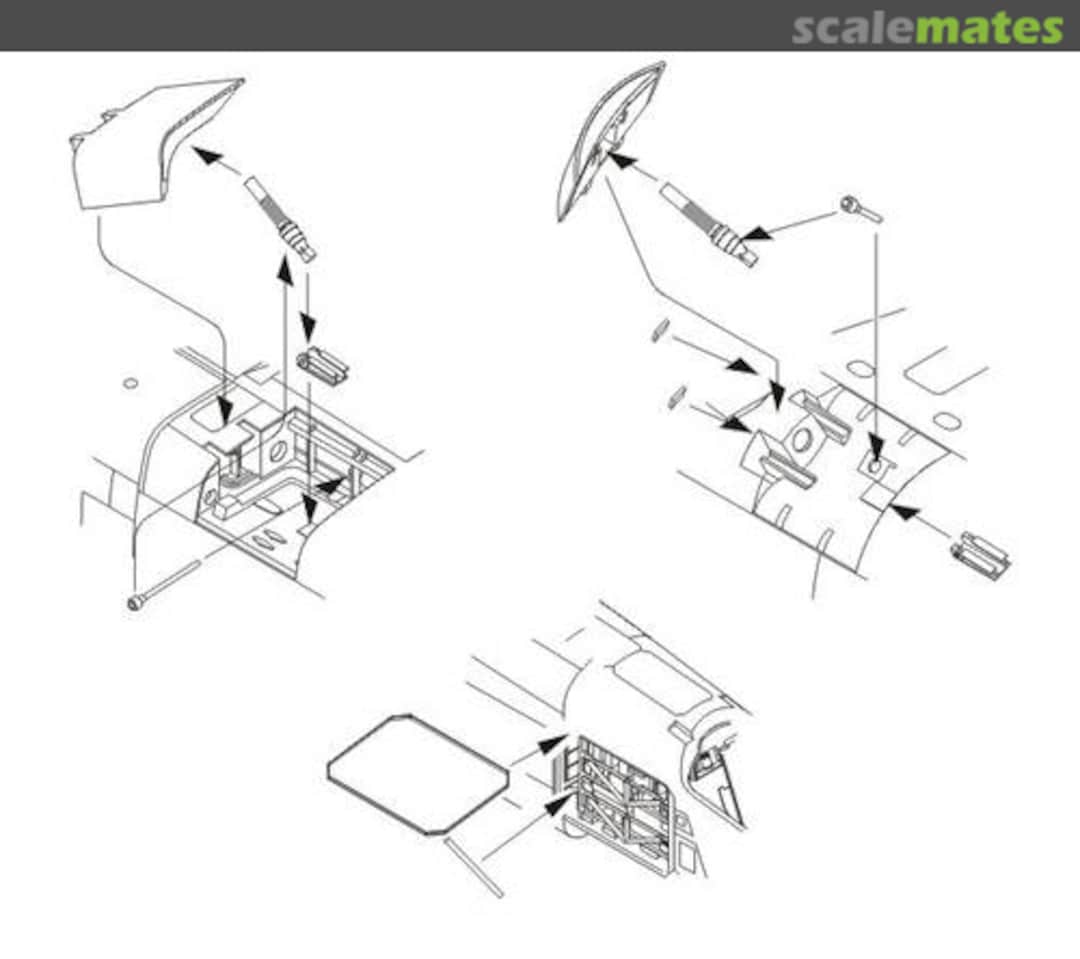 scalemates