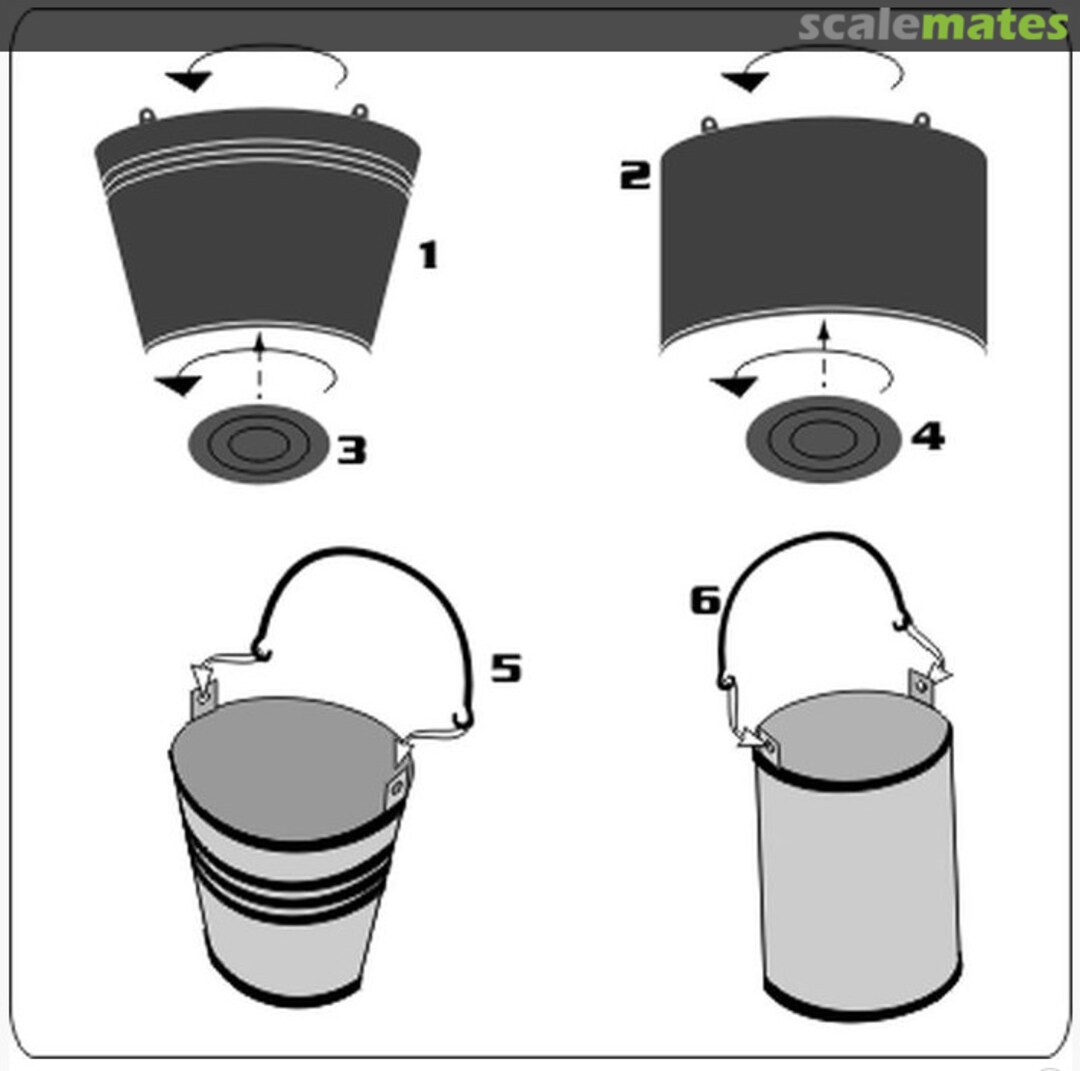 scalemates

1

2

3

4

5

6