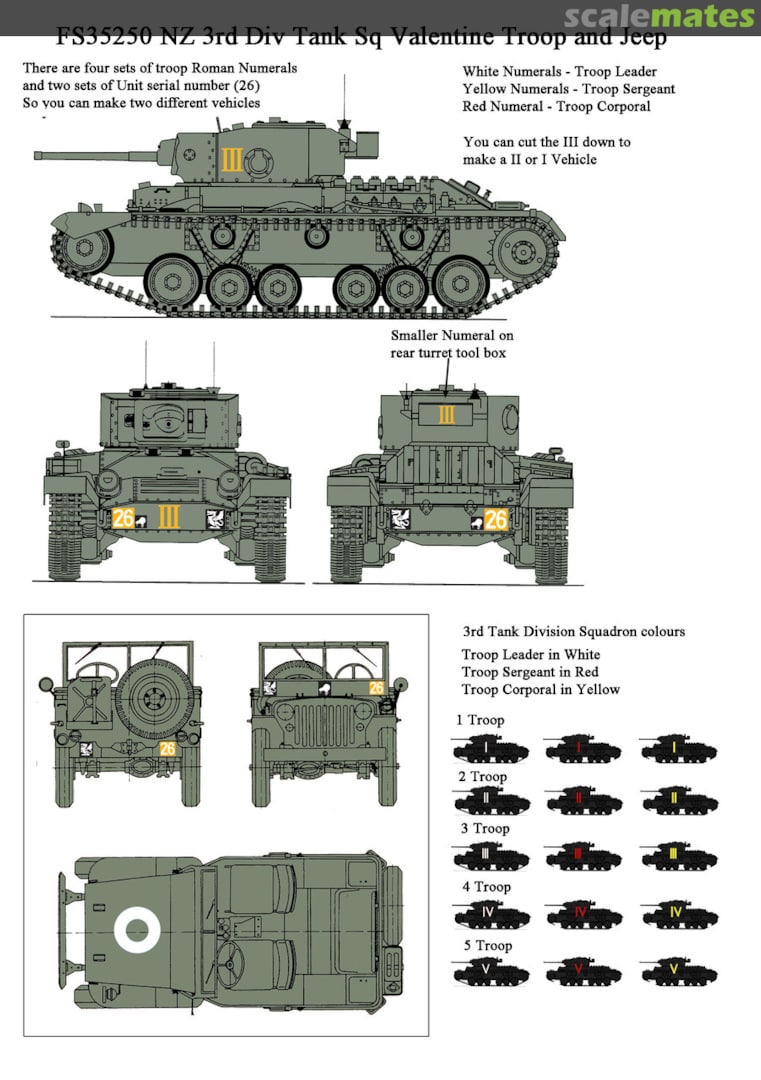 scalemates

FS35250 NZ 3rd Div Tank Sq Valentine Troop and Jeep

There are four sets of troop Roman Numerals and two sets of Unit serial number (26) So you can make two different vehicles

White Numerals - Troop Leader
Yellow Numerals - Troop Sergeant
Red Numeral - Troop Corporal

You can cut the III down to make a II or I Vehicle

III

Smaller Numeral on rear turret tool box

26 III

III

26

26

26

3rd Tank Division Squadron colours

Troop Leader in White
Troop Sergeant in Red
Troop Corporal in Yellow

1 Troop
I I I

2 Troop
II II II

3 Troop
III III III

4 Troop
IV IV IV

5 Troop
V V V