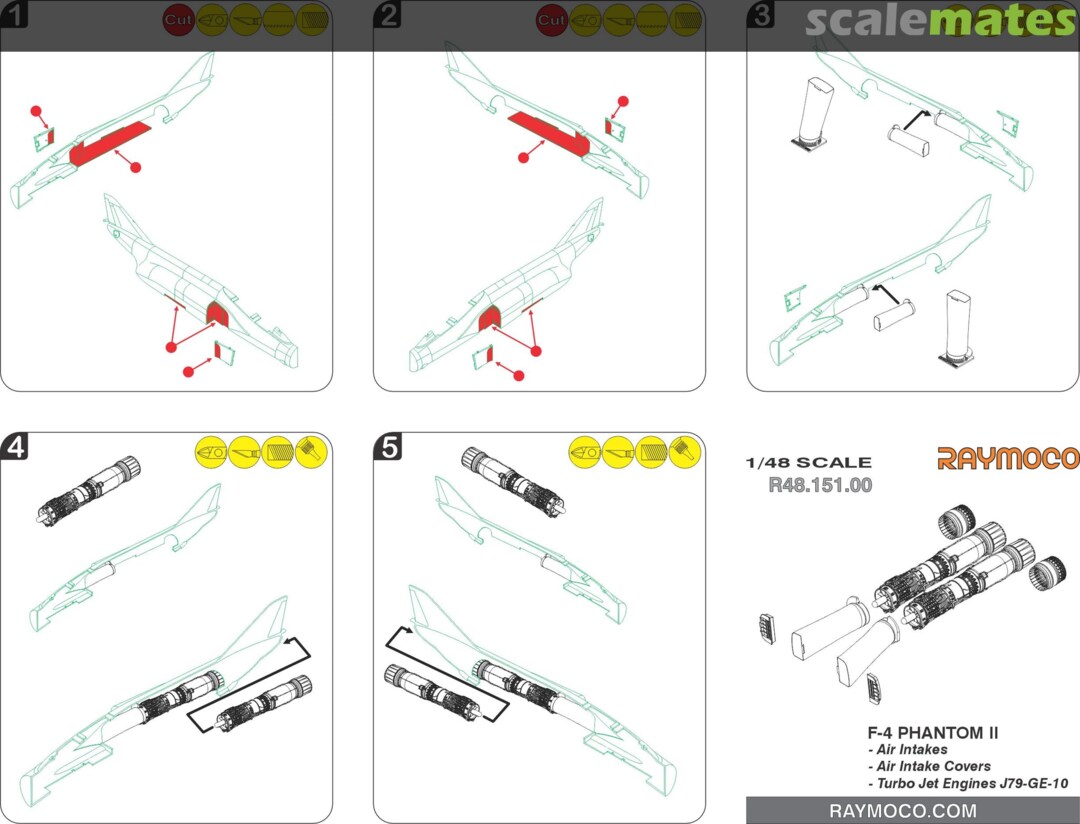 1

Cut

2

Cut

3

scalemates

4

5

1/48 SCALE
R48.151.00

RAYMOCO

F-4 PHANTOM II
- Air Intakes
- Air Intake Covers
- Turbo Jet Engines J79-GE-10

RAYMOCO.COM