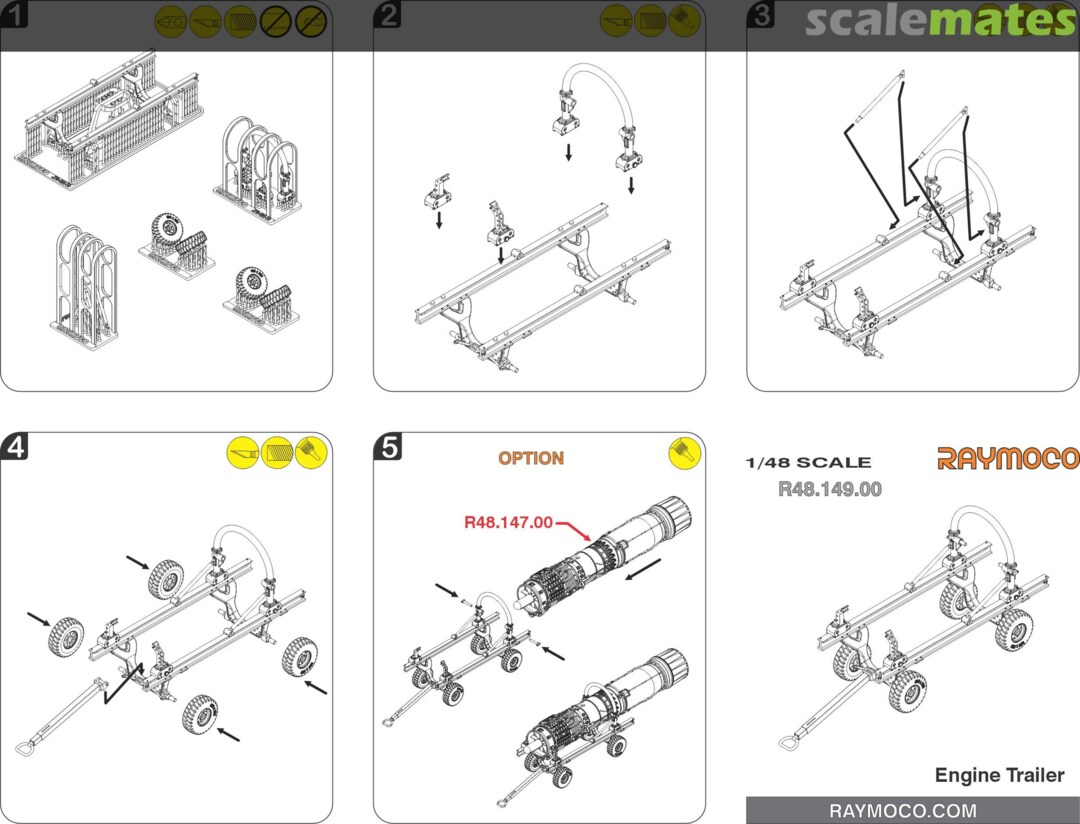 1

2

3

scalemates

4

5

OPTION

R48.147.00

1/48 SCALE

RAYMOCO

R48.149.00

Engine Trailer

RAYMOCO.COM