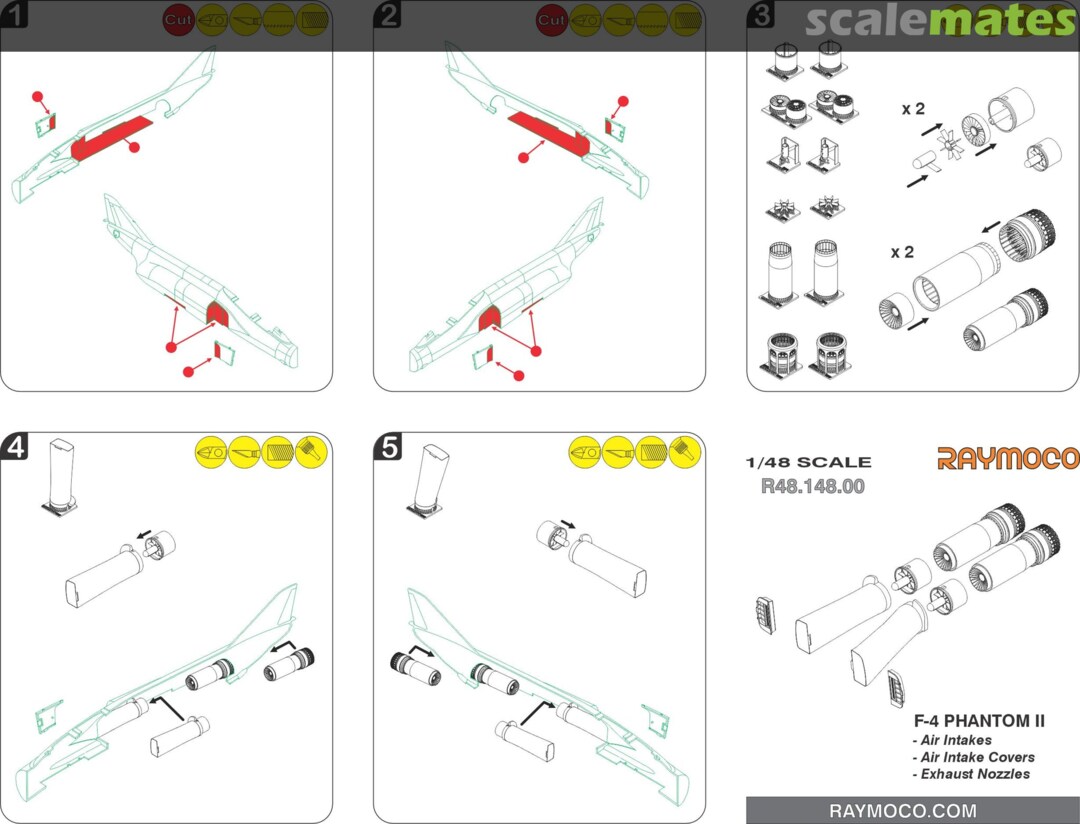 1
Cut

2
Cut

3
scalemates

x 2

x 2

4

5

1/48 SCALE
R48.148.00

RAYMOCO

F-4 PHANTOM II
- Air Intakes
- Air Intake Covers
- Exhaust Nozzles

RAYMOCO.COM