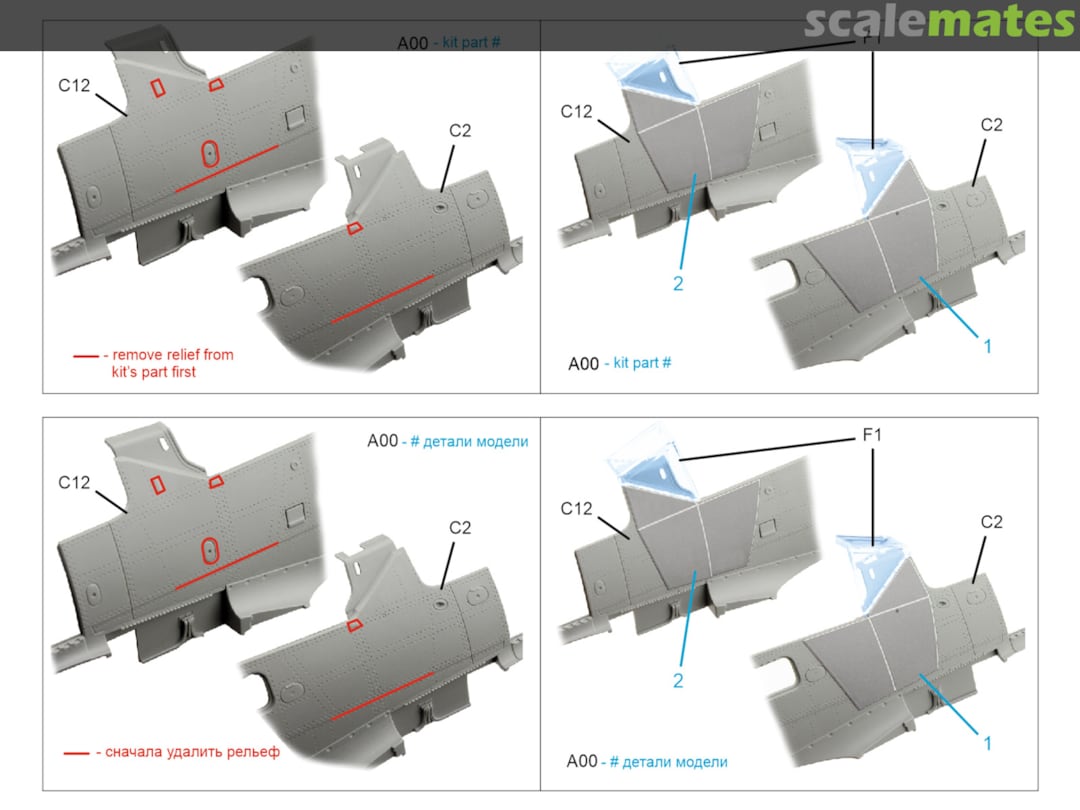 scalemates

A00 - kit part #

C12

C2

— - remove relief from kit's part first

F1

C12

C2

2

1

A00 - kit part #

A00 - # детали модели

C12

C2

— - сначала удалить рельеф

F1

C12

C2

2

1

A00 - # детали модели