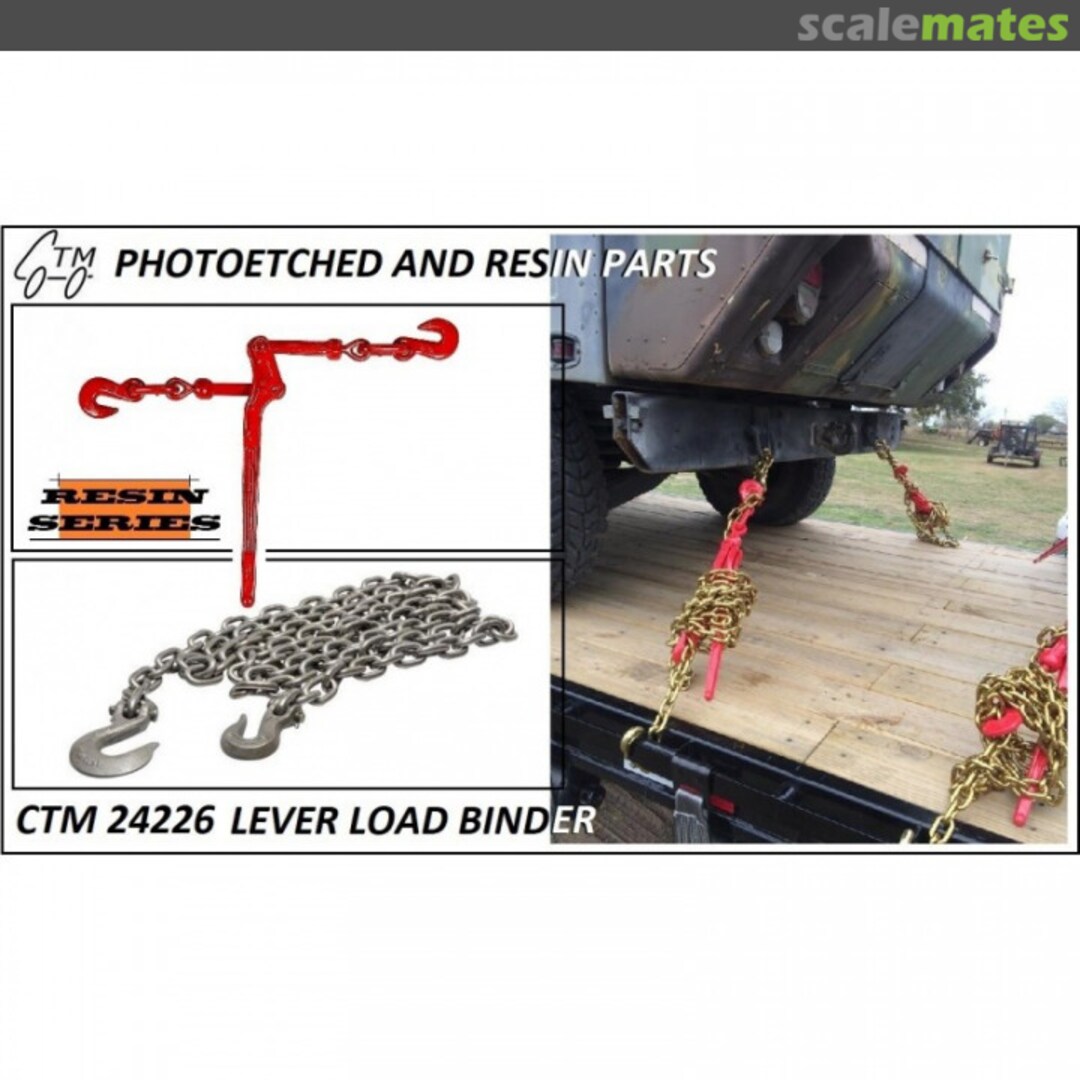 scalemates

CTM PHOTOETCHED AND RESIN PARTS

RESIN SERIES

CTM 24226 LEVER LOAD BINDER