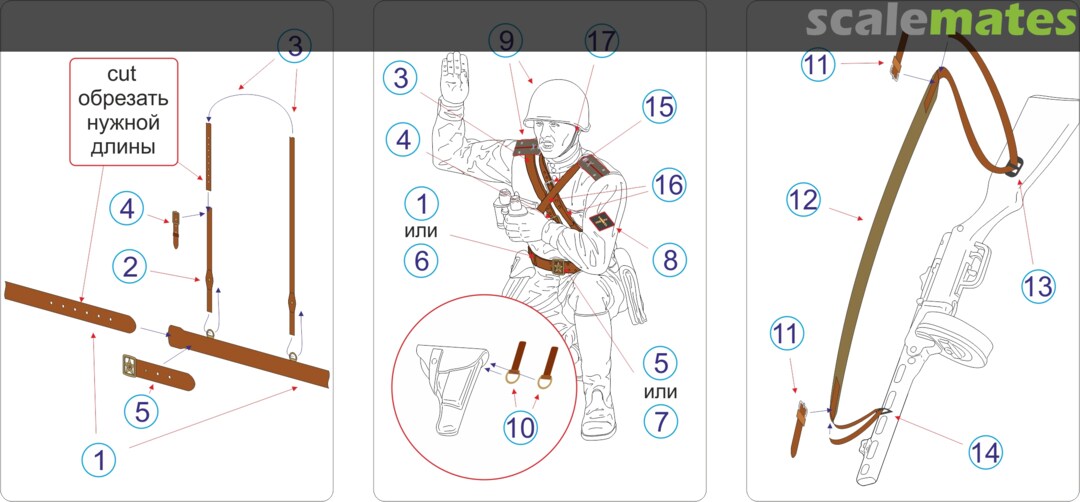 scalemates

cut
обрезать
нужной
длины

3
4
2
5
1

9
17
3
15
4
16
1
или
6
8
5
или
7
10

11
12
13
11
14