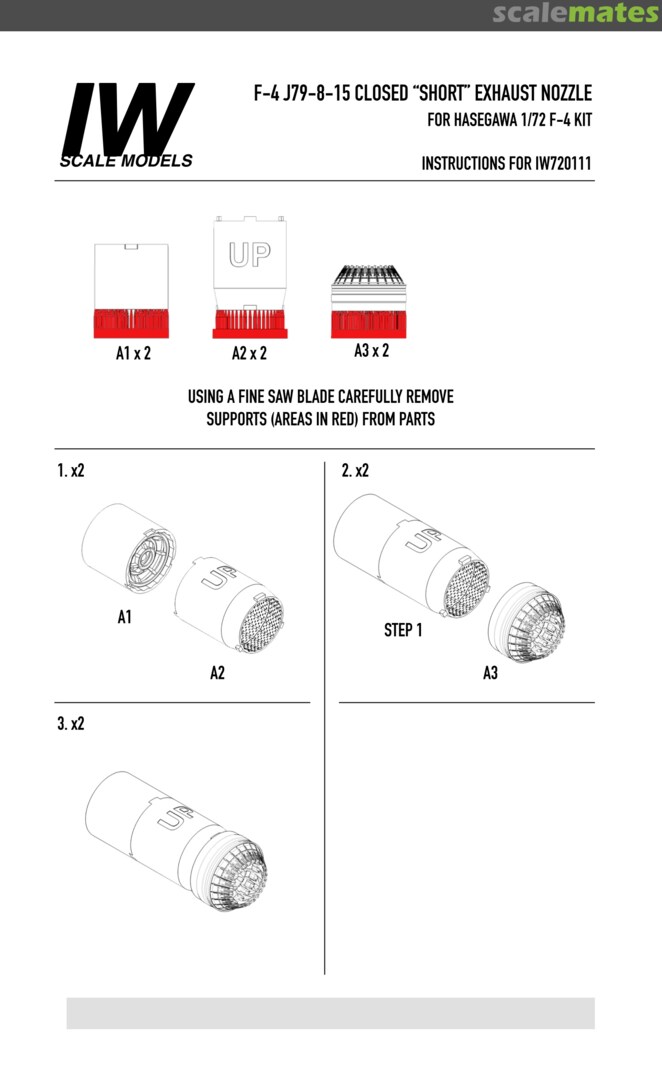 scalemates

IW
SCALE MODELS

F-4 J79-8-15 CLOSED "SHORT" EXHAUST NOZZLE
FOR HASEGAWA 1/72 F-4 KIT

INSTRUCTIONS FOR IW720111

UP

A1 x 2

A2 x 2

A3 x 2

USING A FINE SAW BLADE CAREFULLY REMOVE SUPPORTS (AREAS IN RED) FROM PARTS

1. x2

UP

A1

A2

2. x2

UP

STEP 1

A3

3. x2

UP