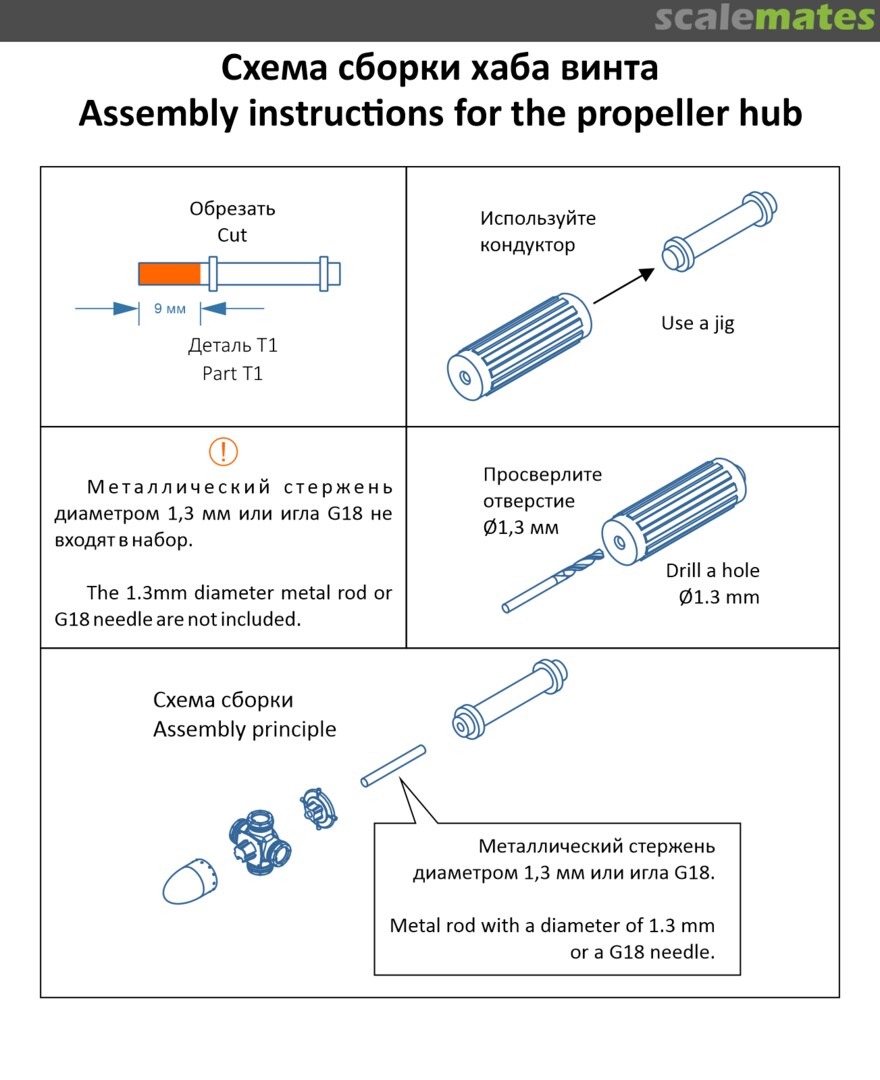 scalemates

Схема сборки хаба винта
Assembly instructions for the propeller hub

Обрезать
Cut

9 мм

Деталь T1
Part T1

Используйте кондуктор

Use a jig

!

Металлический стержень диаметром 1,3 мм или игла G18 не входят в набор.

The 1.3mm diameter metal rod or G18 needle are not included.

Просверлите отверстие Ø1,3 мм

Drill a hole Ø1.3 mm

Схема сборки
Assembly principle

Металлический стержень диаметром 1,3 мм или игла G18.

Metal rod with a diameter of 1.3 mm or a G18 needle.