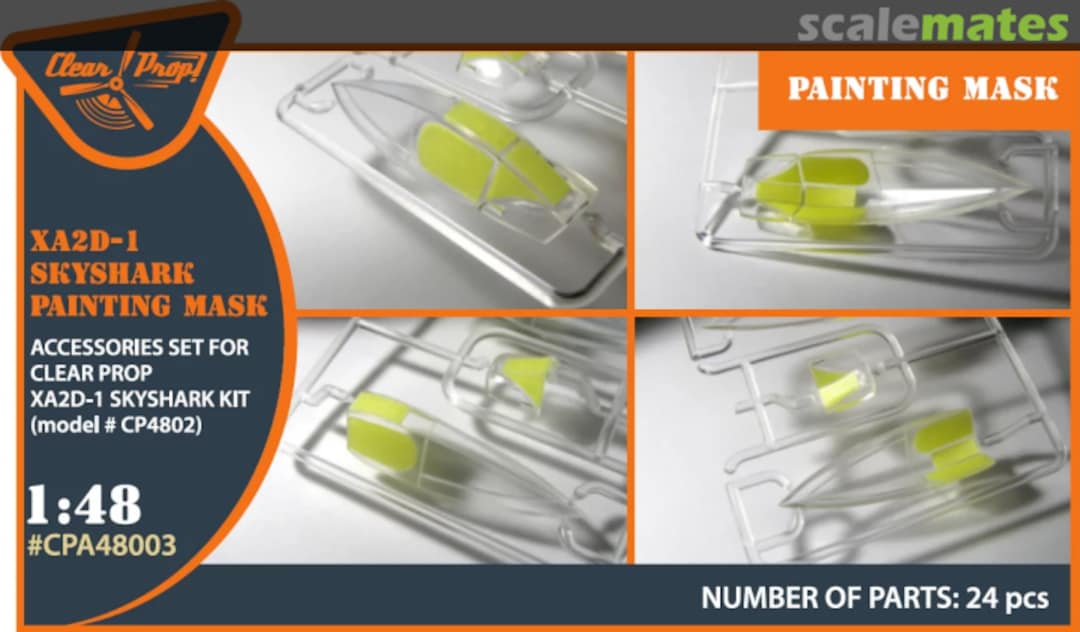 scalemates

Clear Prop!

PAINTING MASK

XA2D-1 SKYSHARK PAINTING MASK

ACCESSORIES SET FOR CLEAR PROP XA2D-1 SKYSHARK KIT (model # CP4802)

1:48
#CPA48003

NUMBER OF PARTS: 24 pcs