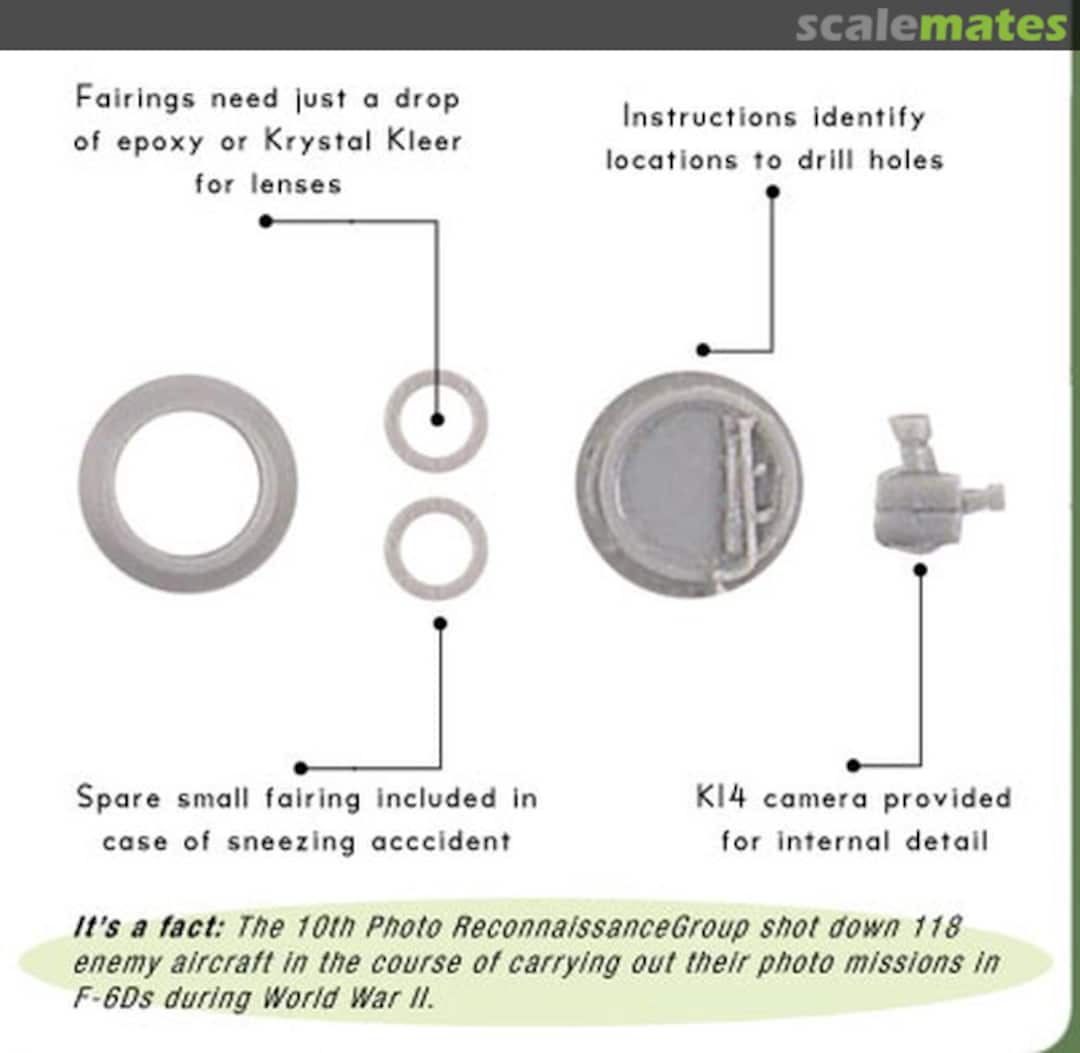 scalemates

Fairings need just a drop of epoxy or Krystal Kleer for lenses

Instructions identify locations to drill holes

Spare small fairing included in case of sneezing acccident

K14 camera provided for internal detail

It's a fact: The 10th Photo ReconnaissanceGroup shot down 118 enemy aircraft in the course of carrying out their photo missions in F-6Ds during World War II.