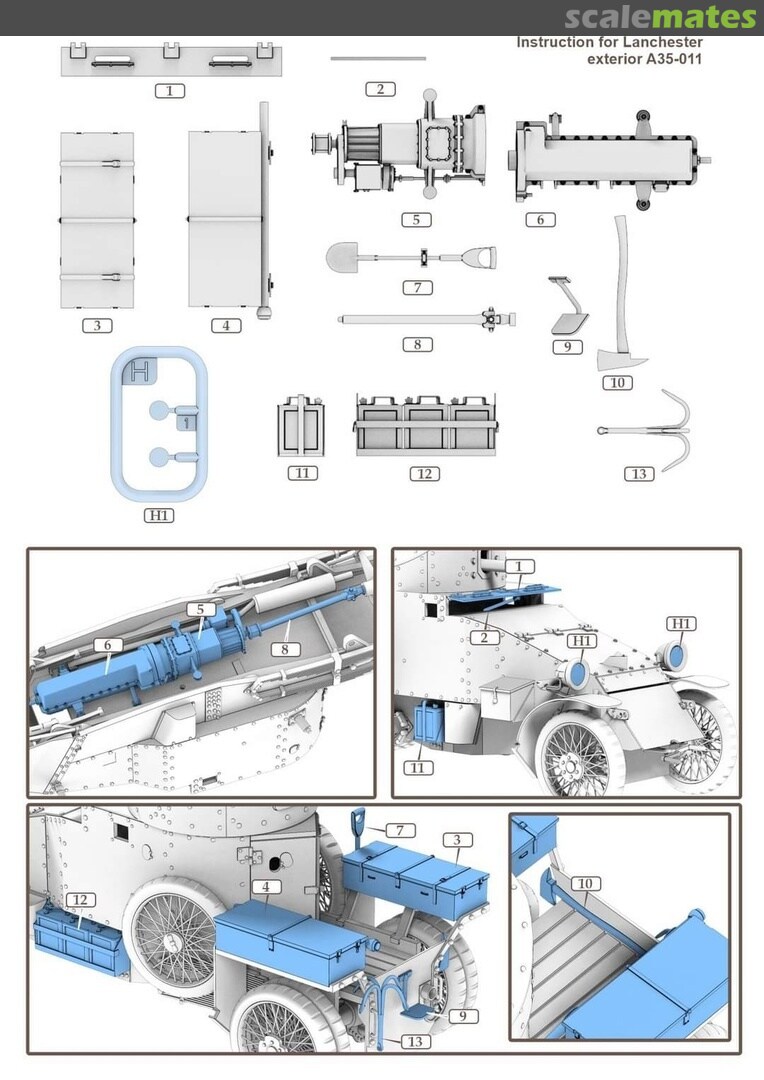 scalemates

Instruction for Lanchester exterior A35-011

1
2
3
4
5
6
7
8
9
10
H
1
H1
11
12
13

6
5
8

1
2
H1
H1
11

7
3
4
12
9
13

10