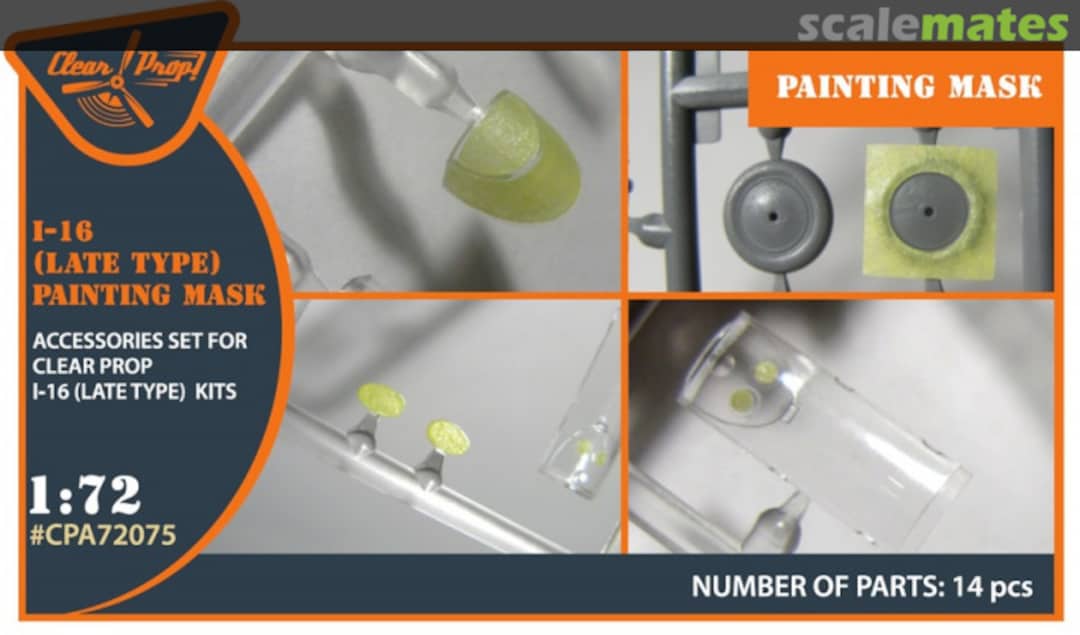 scalemates

Clear Prop!

PAINTING MASK

I-16
(LATE TYPE)
PAINTING MASK

ACCESSORIES SET FOR
CLEAR PROP
I-16 (LATE TYPE) KITS

1:72
#CPA72075

NUMBER OF PARTS: 14 pcs