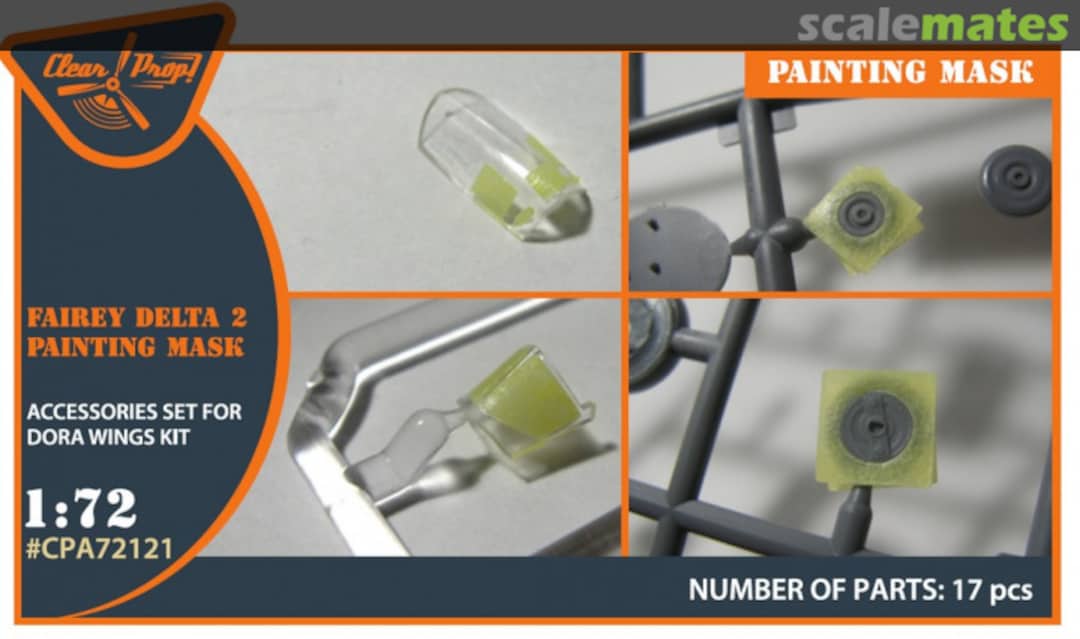 scalemates

Clear Prop!

PAINTING MASK

FAIREY DELTA 2 PAINTING MASK

ACCESSORIES SET FOR DORA WINGS KIT

1:72
#CPA72121

NUMBER OF PARTS: 17 pcs