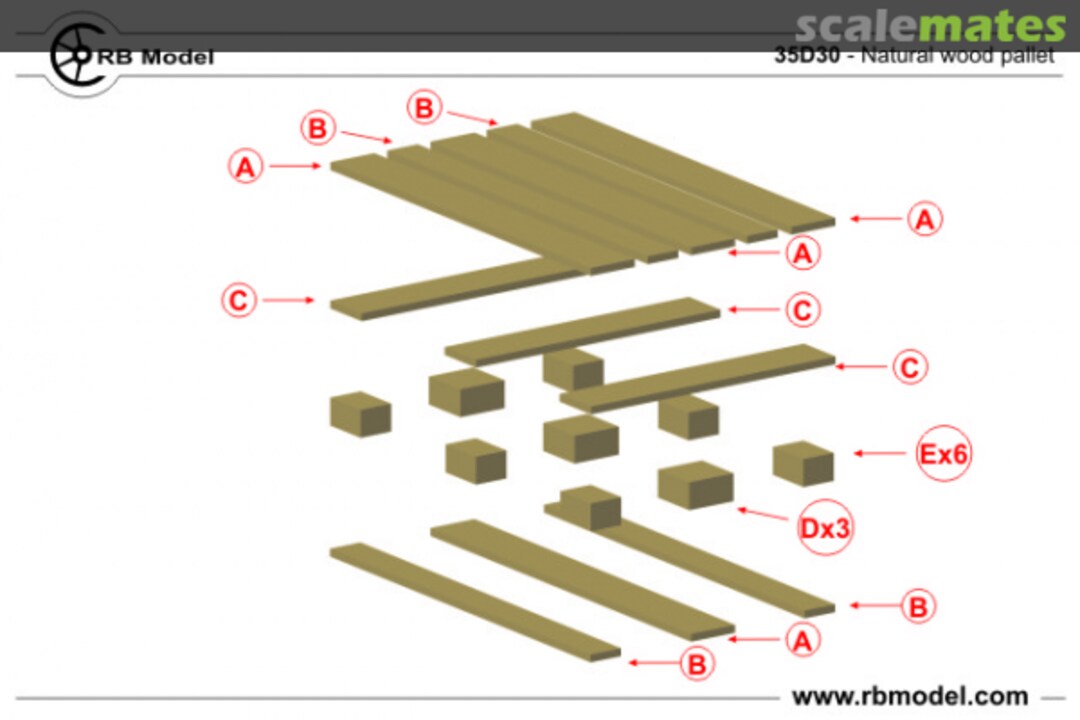 scalemates

RB Model

35D30 - Natural wood pallet

B
B
A
A
A
C
C
C
Ex6
Dx3
B
A
B

www.rbmodel.com