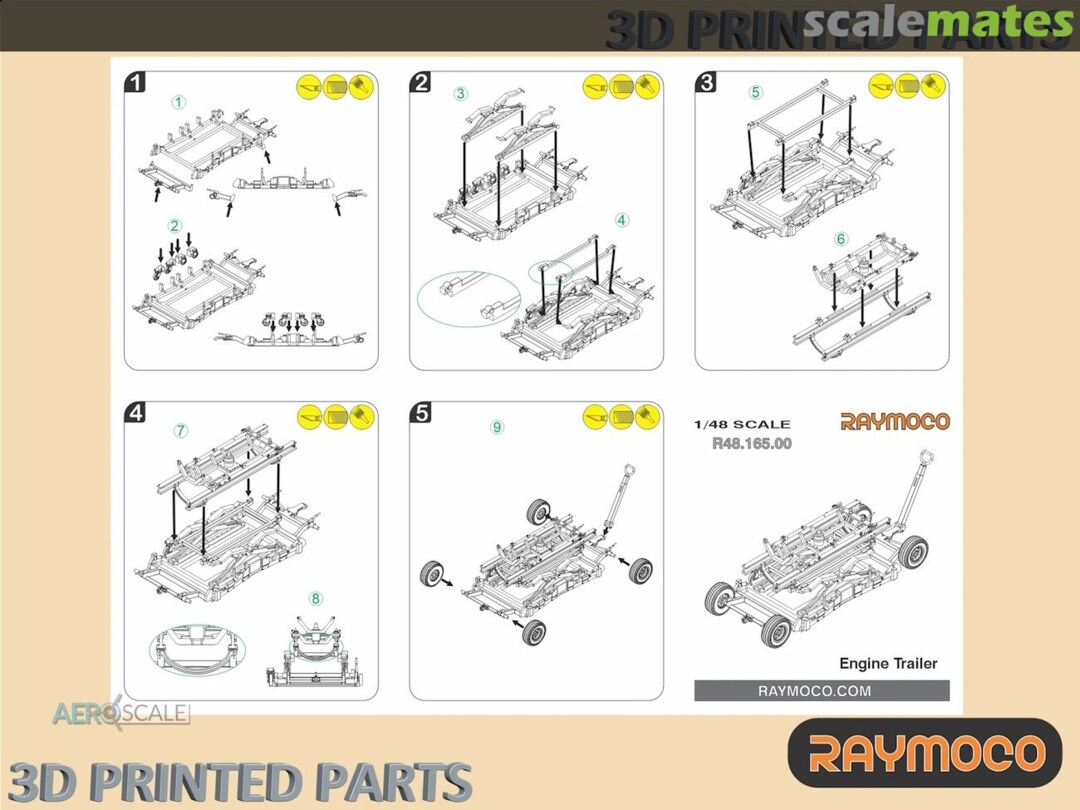 3D PRINTED PARTS scalemates

1
1
2

2
3
4

3
5
6

4
7
8

5
9

1/48 SCALE
R48.165.00
RAYMOCO

Engine Trailer
RAYMOCO.COM

AEROSCALE

3D PRINTED PARTS

RAYMOCO