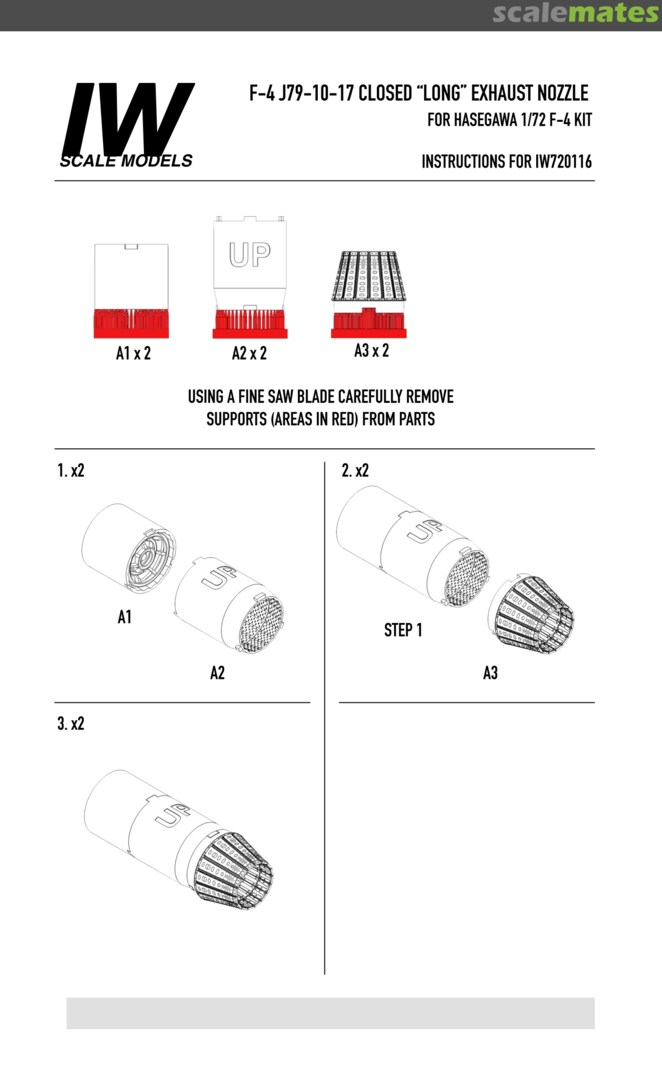 scalemates

IW
SCALE MODELS

F-4 J79-10-17 CLOSED "LONG" EXHAUST NOZZLE
FOR HASEGAWA 1/72 F-4 KIT
INSTRUCTIONS FOR IW720116

UP

A1 x 2
A2 x 2
A3 x 2

USING A FINE SAW BLADE CAREFULLY REMOVE SUPPORTS (AREAS IN RED) FROM PARTS

1. x2

UP

A1
A2

2. x2

UP

STEP 1
A3

3. x2

UP